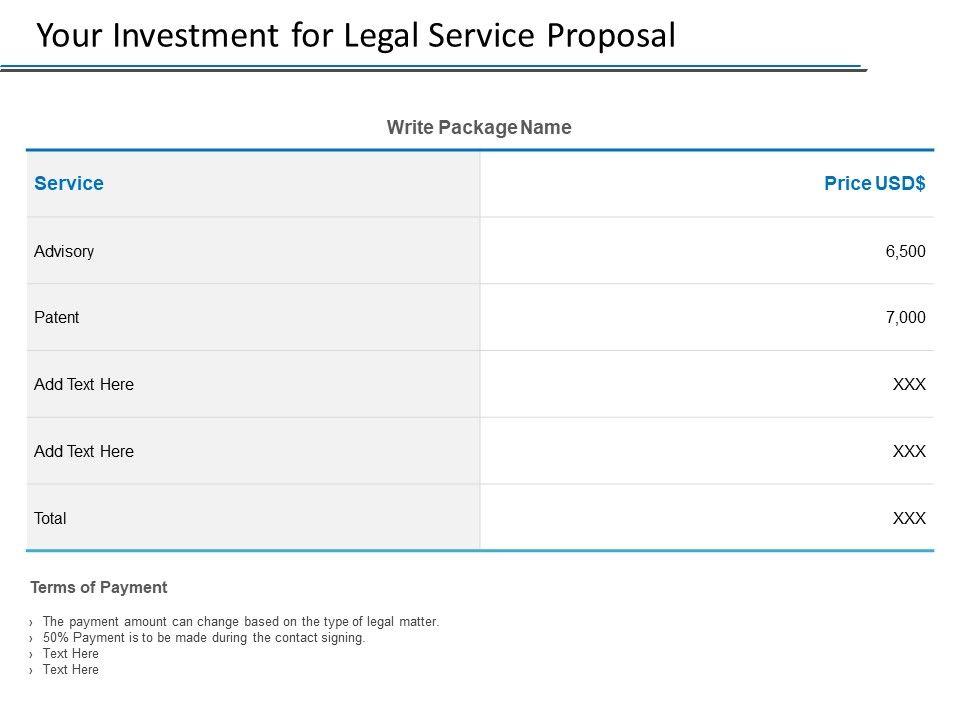 Your Investment for Legal Service Proposal

Write Package Name

| Service | Price USD$ |
|---|---|
| Advisory | 6,500 |
| Patent | 7,000 |
| Add Text Here | XXX |
| Add Text Here | XXX |
| Total | XXX |

Terms of Payment

› The payment amount can change based on the type of legal matter.
› 50% Payment is to be made during the contact signing.
› Text Here
› Text Here