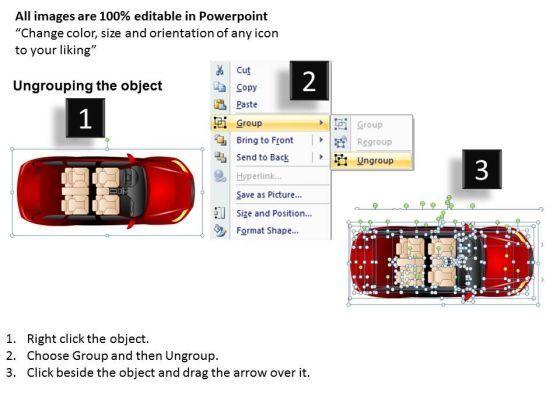 All images are 100% editable in Powerpoint
"Change color, size and orientation of any icon to your liking"

Ungrouping the object

1

2

Cut
Copy
Paste
Group
Bring to Front
Send to Back
Hyperlink...
Save as Picture...
Size and Position...
Format Shape...

Group
Regroup
Ungroup

3

1. Right click the object.
2. Choose Group and then Ungroup.
3. Click beside the object and drag the arrow over it.