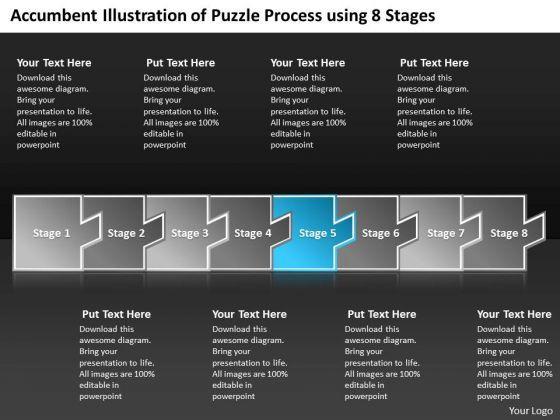 Accumbent Illustration of Puzzle Process using 8 Stages

Your Text Here
Download this awesome diagram. Bring your presentation to life. All images are 100% editable in powerpoint

Put Text Here
Download this awesome diagram. Bring your presentation to life. All images are 100% editable in powerpoint

Your Text Here
Download this awesome diagram. Bring your presentation to life. All images are 100% editable in powerpoint

Put Text Here
Download this awesome diagram. Bring your presentation to life. All images are 100% editable in powerpoint

Stage 1
Stage 2
Stage 3
Stage 4
Stage 5
Stage 6
Stage 7
Stage 8

Put Text Here
Download this awesome diagram. Bring your presentation to life. All images are 100% editable in powerpoint

Your Text Here
Download this awesome diagram. Bring your presentation to life. All images are 100% editable in powerpoint

Put Text Here
Download this awesome diagram. Bring your presentation to life. All images are 100% editable in powerpoint

Your Text Here
Download this awesome diagram. Bring your presentation to life. All images are 100% editable in powerpoint

Your Logo