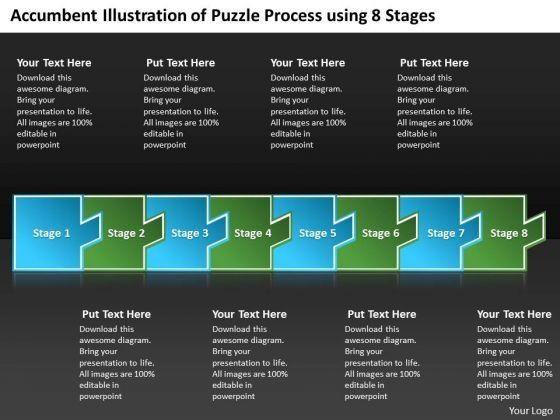 Accumbent Illustration of Puzzle Process using 8 Stages

Your Text Here
Download this awesome diagram. Bring your presentation to life. All images are 100% editable in powerpoint

Put Text Here
Download this awesome diagram. Bring your presentation to life. All images are 100% editable in powerpoint

Your Text Here
Download this awesome diagram. Bring your presentation to life. All images are 100% editable in powerpoint

Put Text Here
Download this awesome diagram. Bring your presentation to life. All images are 100% editable in powerpoint

Stage 1 Stage 2 Stage 3 Stage 4 Stage 5 Stage 6 Stage 7 Stage 8

Put Text Here
Download this awesome diagram. Bring your presentation to life. All images are 100% editable in powerpoint

Your Text Here
Download this awesome diagram. Bring your presentation to life. All images are 100% editable in powerpoint

Put Text Here
Download this awesome diagram. Bring your presentation to life. All images are 100% editable in powerpoint

Your Text Here
Download this awesome diagram. Bring your presentation to life. All images are 100% editable in powerpoint

Your Logo