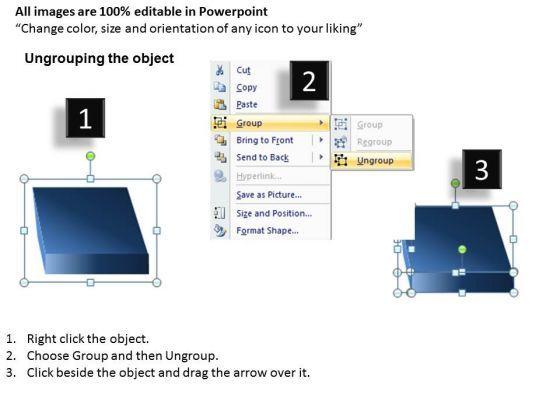 All images are 100% editable in Powerpoint
“Change color, size and orientation of any icon to your liking”

Ungrouping the object

1

2

Cut
Copy
Paste
Group
Bring to Front
Send to Back
Hyperlink...
Save as Picture...
Size and Position...
Format Shape...

Group
Regroup
Ungroup

3

1. Right click the object.
2. Choose Group and then Ungroup.
3. Click beside the object and drag the arrow over it.