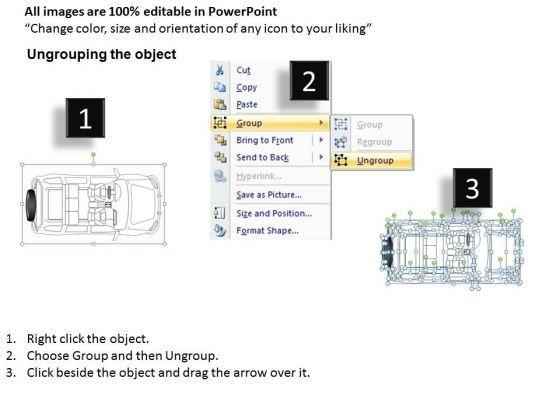 All images are 100% editable in PowerPoint
“Change color, size and orientation of any icon to your liking”

Ungrouping the object

1

2

Cut
Copy
Paste
Group
Bring to Front
Send to Back
Hyperlink...
Save as Picture...
Size and Position...
Format Shape...

Group
Regroup
Ungroup

3

1. Right click the object.
2. Choose Group and then Ungroup.
3. Click beside the object and drag the arrow over it.