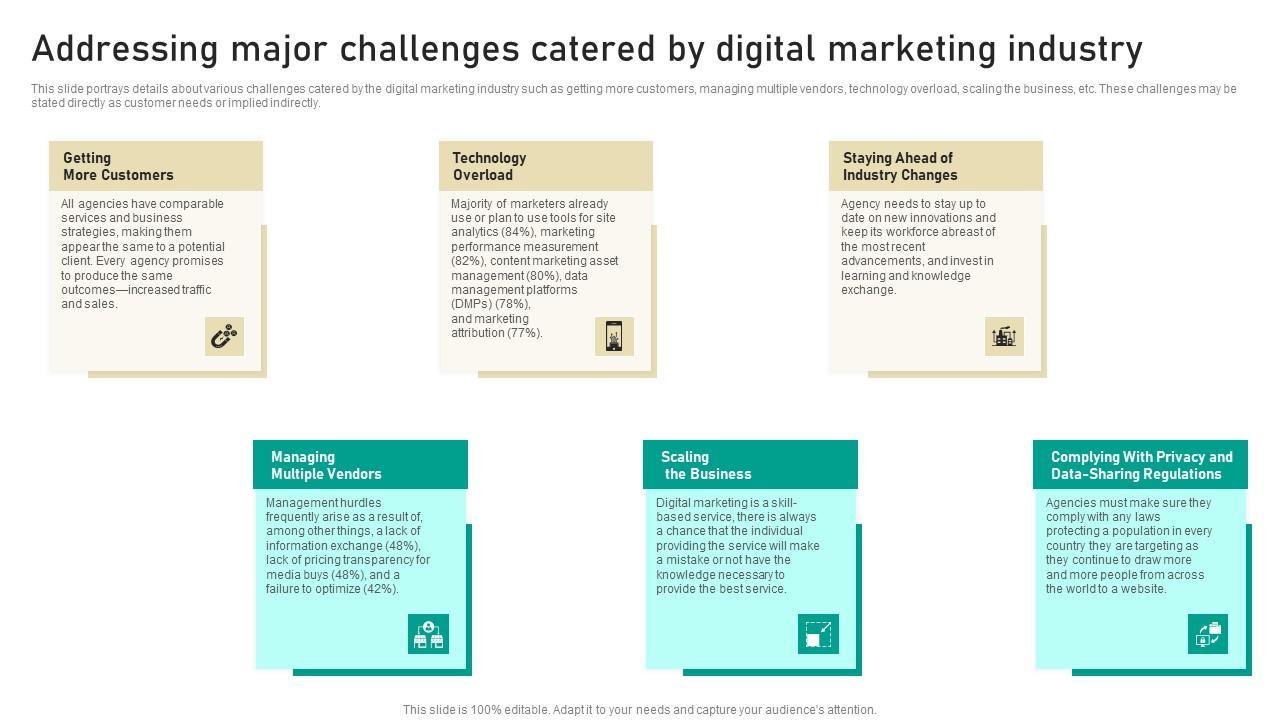 Addressing major challenges catered by digital marketing industry

This slide portrays details about various challenges catered by the digital marketing industry such as getting more customers, managing multiple vendors, technology overload, scaling the business, etc. These challenges may be stated directly as customer needs or implied indirectly.

Getting More Customers

All agencies have comparable services and business strategies, making them appear the same to a potential client. Every agency promises to produce the same outcomes—increased traffic and sales.

Technology Overload

Majority of marketers already use or plan to use tools for site analytics (84%), marketing performance measurement (82%), content marketing asset management (80%), data management platforms (DMPs) (78%), and marketing attribution (77%).

Staying Ahead of Industry Changes

Agency needs to stay up to date on new innovations and keep its workforce abreast of the most recent advancements, and invest in learning and knowledge exchange.

Managing Multiple Vendors

Management hurdles frequently arise as a result of, among other things, a lack of information exchange (48%), lack of pricing transparency for media buys (48%), and a failure to optimize (42%).

Scaling the Business

Digital marketing is a skill-based service, there is always a chance that the individual providing the service will make a mistake or not have the knowledge necessary to provide the best service.

Complying With Privacy and Data-Sharing Regulations

Agencies must make sure they comply with any laws protecting a population in every country they are targeting as they continue to draw more and more people from across the world to a website.

This slide is 100% editable. Adapt it to your needs and capture your audience's attention.