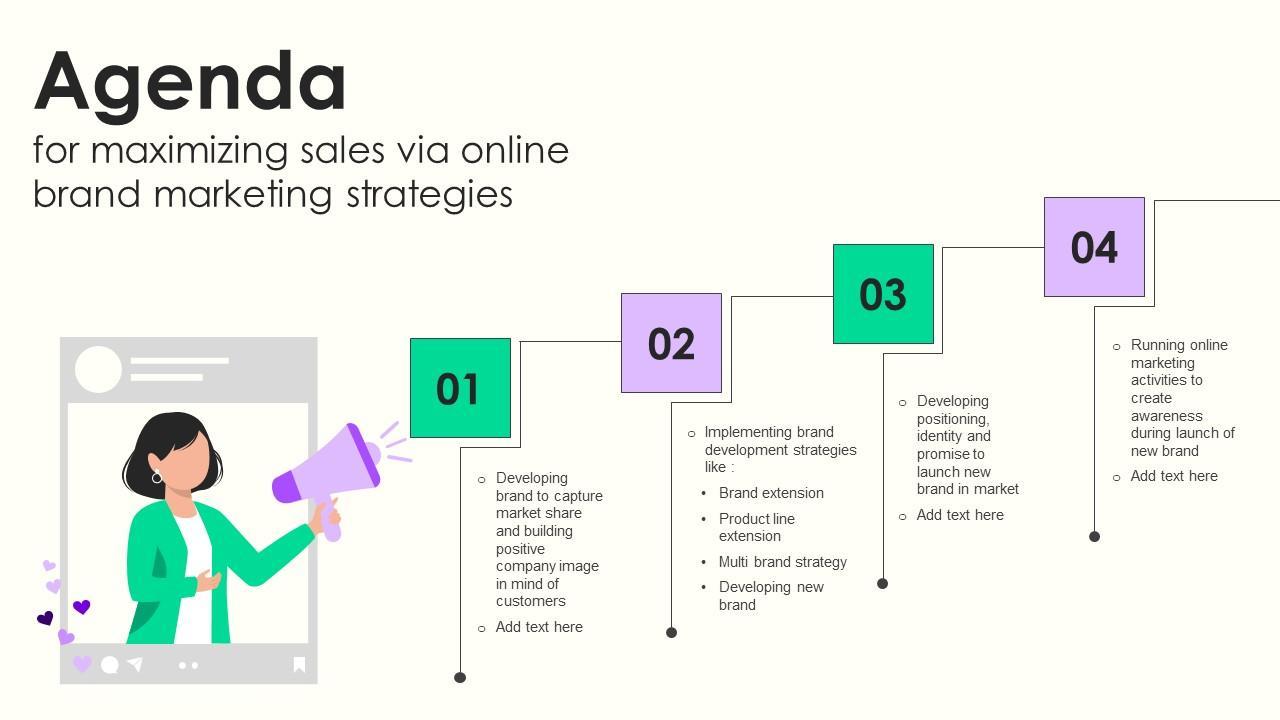 Agenda
for maximizing sales via online brand marketing strategies

01
○ Developing brand to capture market share and building positive company image in mind of customers
○ Add text here

02
○ Implementing brand development strategies like :
• Brand extension
• Product line extension
• Multi brand strategy
• Developing new brand

03
○ Developing positioning, identity and promise to launch new brand in market
○ Add text here

04
○ Running online marketing activities to create awareness during launch of new brand
○ Add text here