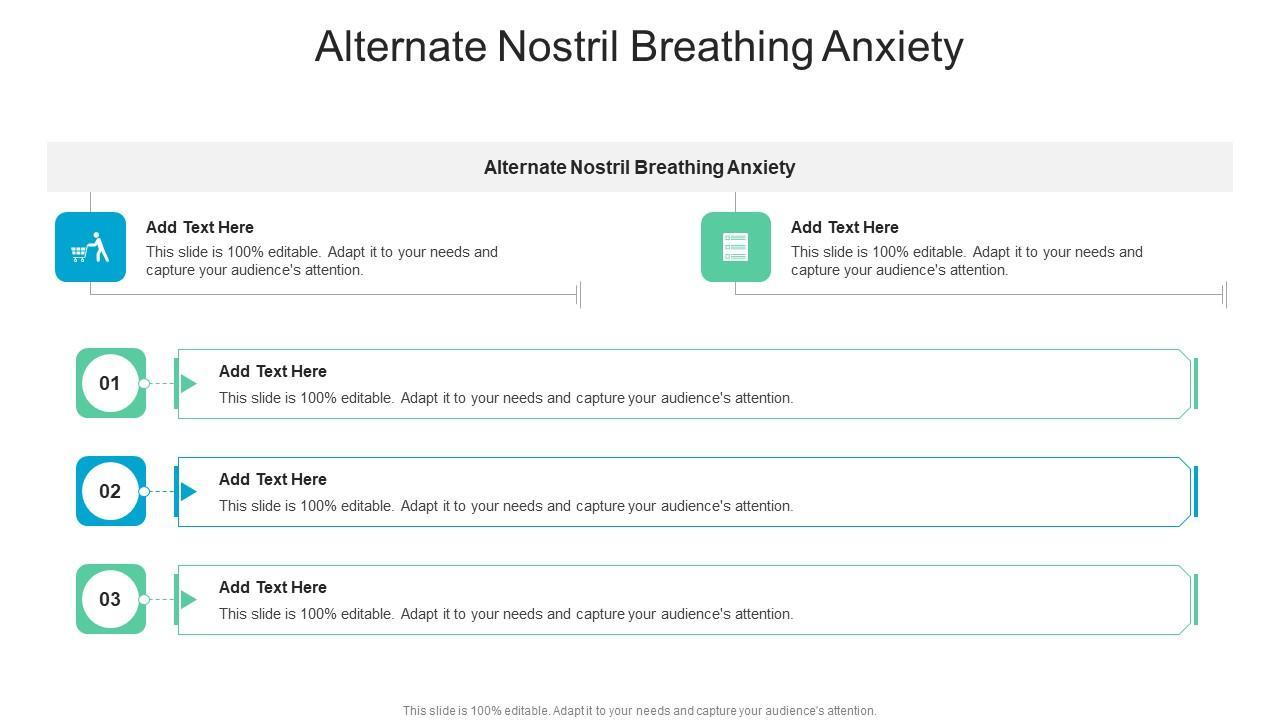 Alternate Nostril Breathing Anxiety

Alternate Nostril Breathing Anxiety

Add Text Here

This slide is 100% editable. Adapt it to your needs and capture your audience's attention.

Add Text Here

This slide is 100% editable. Adapt it to your needs and capture your audience's attention.

01

Add Text Here

This slide is 100% editable. Adapt it to your needs and capture your audience's attention.

02

Add Text Here

This slide is 100% editable. Adapt it to your needs and capture your audience's attention.

03

Add Text Here

This slide is 100% editable. Adapt it to your needs and capture your audience's attention.

This slide is 100% editable. Adapt it to your needs and capture your audience's attention.