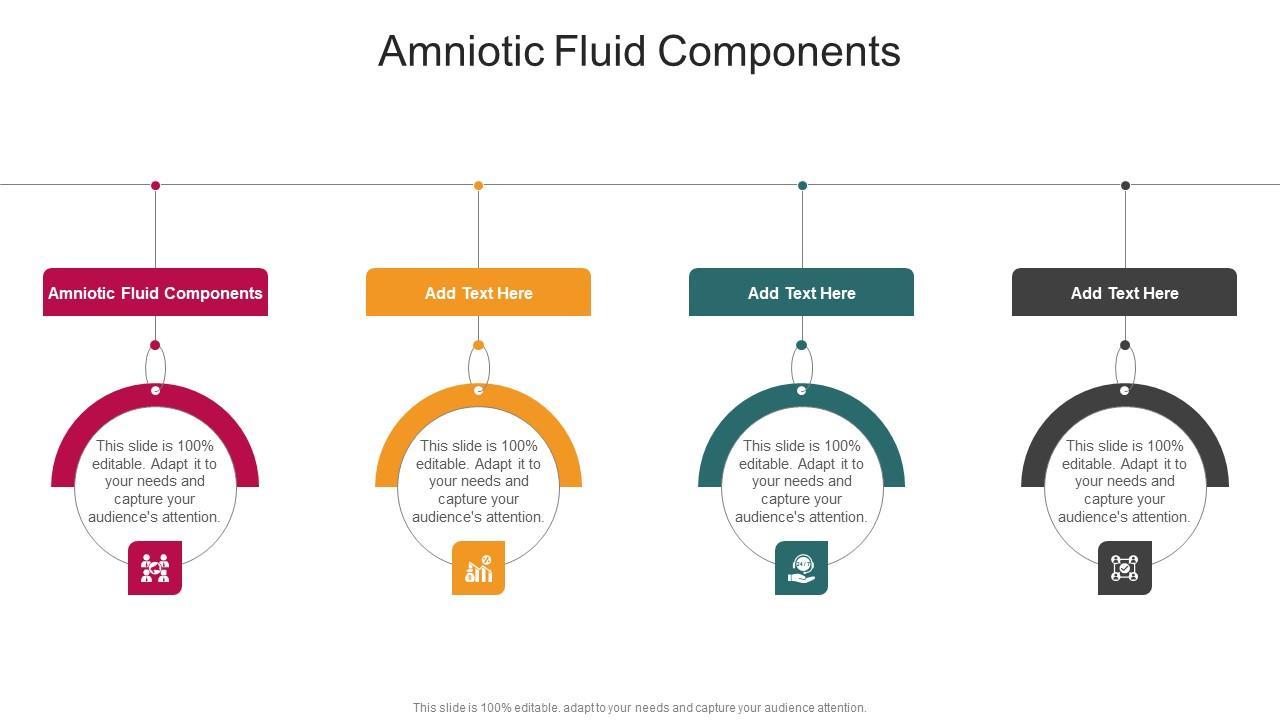 Amniotic Fluid Components

Amniotic Fluid Components

This slide is 100% editable. Adapt it to your needs and capture your audience's attention.

Add Text Here

This slide is 100% editable. Adapt it to your needs and capture your audience's attention.

Add Text Here

This slide is 100% editable. Adapt it to your needs and capture your audience's attention.

Add Text Here

This slide is 100% editable. Adapt it to your needs and capture your audience's attention.

This slide is 100% editable. adapt to your needs and capture your audience attention.