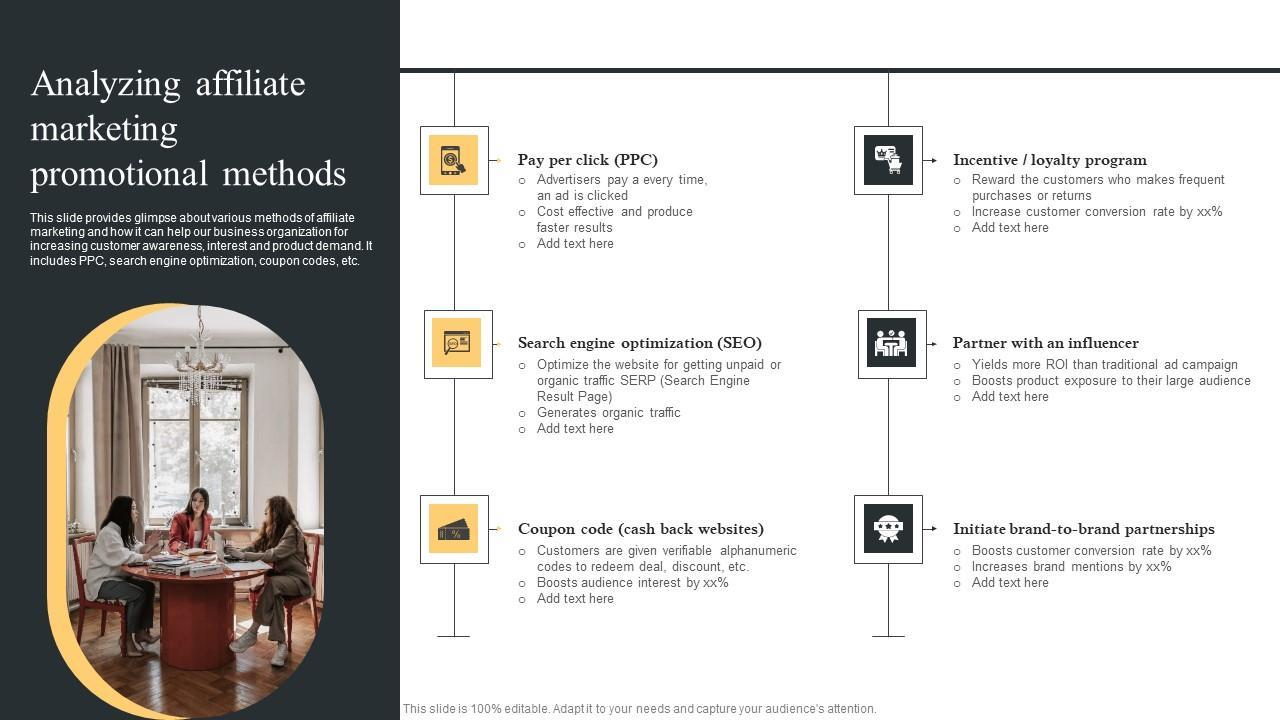 Analyzing affiliate marketing promotional methods

This slide provides glimpse about various methods of affiliate marketing and how it can help our business organization for increasing customer awareness, interest and product demand. It includes PPC, search engine optimization, coupon codes, etc.

Pay per click (PPC)
○ Advertisers pay a every time, an ad is clicked
○ Cost effective and produce faster results
○ Add text here

Search engine optimization (SEO)
○ Optimize the website for getting unpaid or organic traffic SERP (Search Engine Result Page)
○ Generates organic traffic
○ Add text here

Coupon code (cash back websites)
○ Customers are given verifiable alphanumeric codes to redeem deal, discount, etc.
○ Boosts audience interest by xx%
○ Add text here

Incentive / loyalty program
○ Reward the customers who makes frequent purchases or returns
○ Increase customer conversion rate by xx%
○ Add text here

Partner with an influencer
○ Yields more ROI than traditional ad campaign
○ Boosts product exposure to their large audience
○ Add text here

Initiate brand-to-brand partnerships
○ Boosts customer conversion rate by xx%
○ Increases brand mentions by xx%
○ Add text here

This slide is 100% editable. Adapt it to your needs and capture your audience's attention.