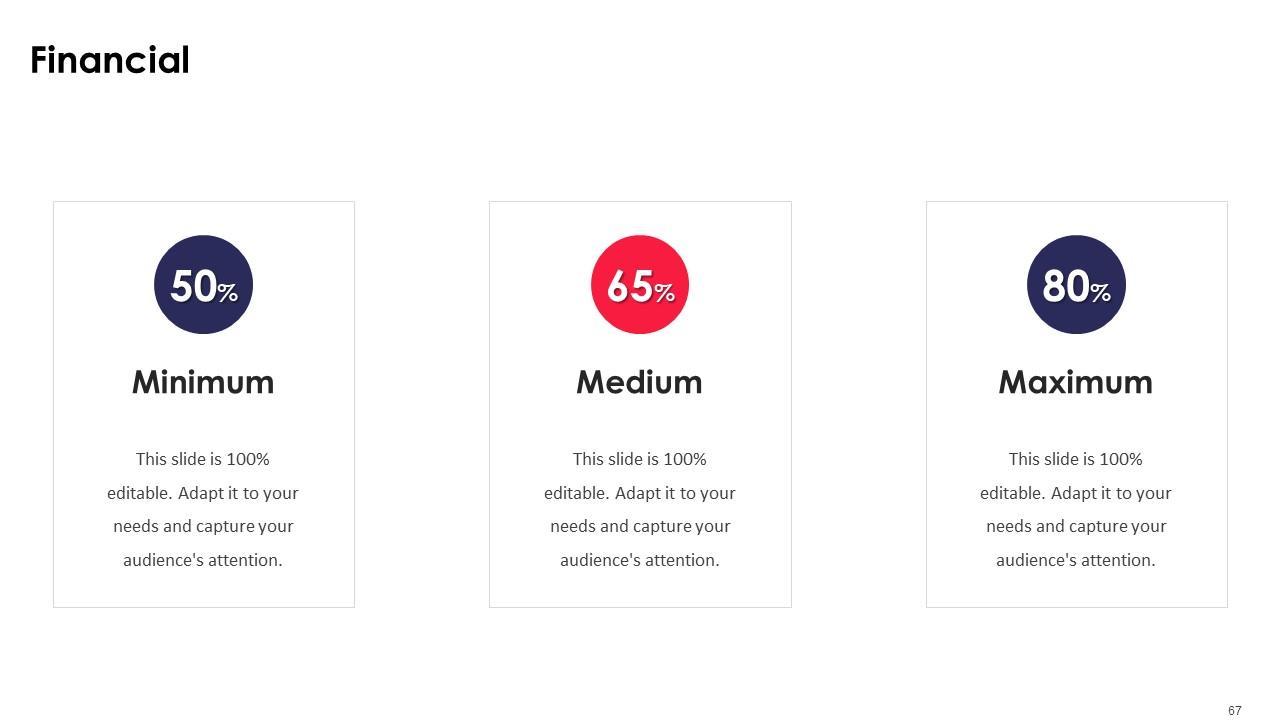 Financial

50%

Minimum

This slide is 100% editable. Adapt it to your needs and capture your audience's attention.

65%

Medium

This slide is 100% editable. Adapt it to your needs and capture your audience's attention.

80%

Maximum

This slide is 100% editable. Adapt it to your needs and capture your audience's attention.

67