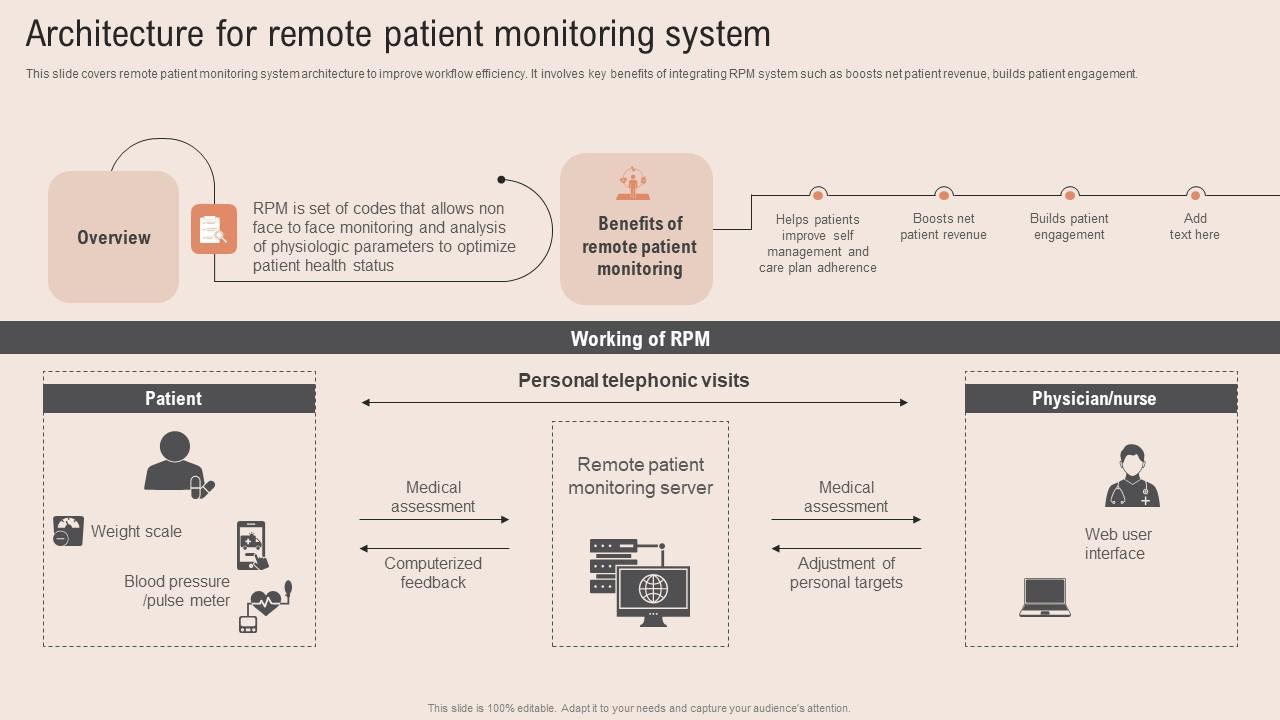 Architecture for remote patient monitoring system

This slide covers remote patient monitoring system architecture to improve workflow efficiency. It involves key benefits of integrating RPM system such as boosts net patient revenue, builds patient engagement.

Overview

RPM is set of codes that allows non face to face monitoring and analysis of physiologic parameters to optimize patient health status

Benefits of remote patient monitoring

Helps patients improve self management and care plan adherence

Boosts net patient revenue

Builds patient engagement

Add text here

Working of RPM

Patient

Weight scale

Blood pressure /pulse meter

Personal telephonic visits

Medical assessment

Computerized feedback

Remote patient monitoring server

Medical assessment

Adjustment of personal targets

Physician/nurse

Web user interface

This slide is 100% editable. Adapt it to your needs and capture your audience's attention.