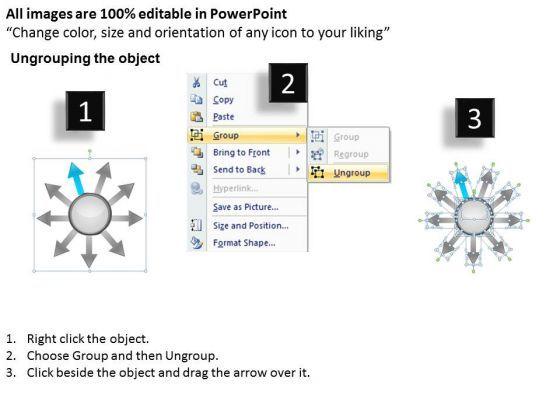 All images are 100% editable in PowerPoint
"Change color, size and orientation of any icon to your liking"

Ungrouping the object

1

2

Cut
Copy
Paste
Group
Bring to Front
Send to Back
Hyperlink...
Save as Picture...
Size and Position...
Format Shape...

Group
Regroup
Ungroup

3

1. Right click the object.
2. Choose Group and then Ungroup.
3. Click beside the object and drag the arrow over it.