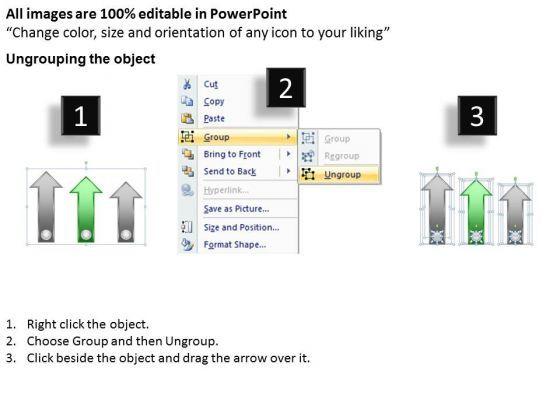 All images are 100% editable in PowerPoint
“Change color, size and orientation of any icon to your liking”

Ungrouping the object

1

2

Cut
Copy
Paste
Group
Bring to Front
Send to Back
Hyperlink...
Save as Picture...
Size and Position...
Format Shape...

Group
Regroup
Ungroup

3

1. Right click the object.
2. Choose Group and then Ungroup.
3. Click beside the object and drag the arrow over it.