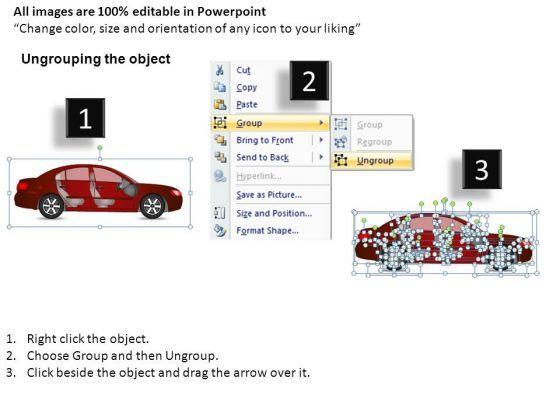 All images are 100% editable in Powerpoint
“Change color, size and orientation of any icon to your liking”

Ungrouping the object

1

2

Cut
Copy
Paste
Group
Bring to Front
Send to Back
Hyperlink...
Save as Picture...
Size and Position...
Format Shape...

Group
Regroup
Ungroup

3

1. Right click the object.
2. Choose Group and then Ungroup.
3. Click beside the object and drag the arrow over it.