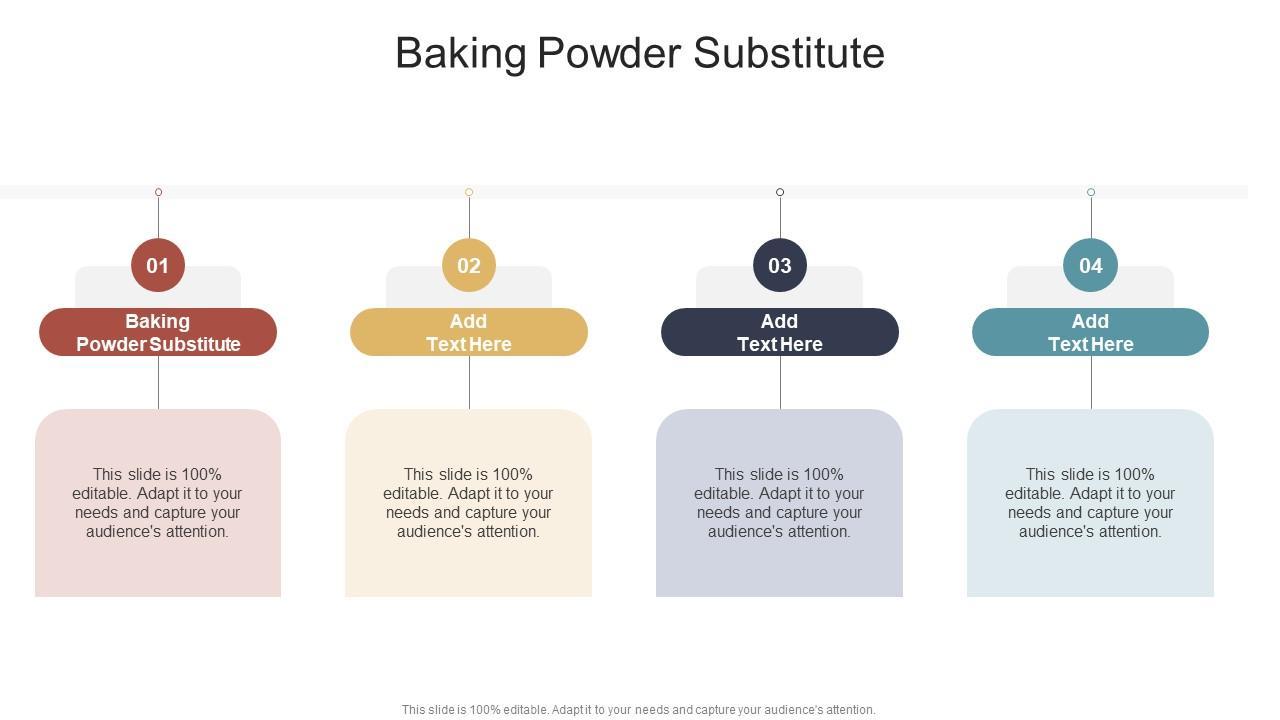 Baking Powder Substitute

01

Baking Powder Substitute

This slide is 100% editable. Adapt it to your needs and capture your audience's attention.

02

Add Text Here

This slide is 100% editable. Adapt it to your needs and capture your audience's attention.

03

Add Text Here

This slide is 100% editable. Adapt it to your needs and capture your audience's attention.

04

Add Text Here

This slide is 100% editable. Adapt it to your needs and capture your audience's attention.

This slide is 100% editable. Adapt it to your needs and capture your audience's attention.