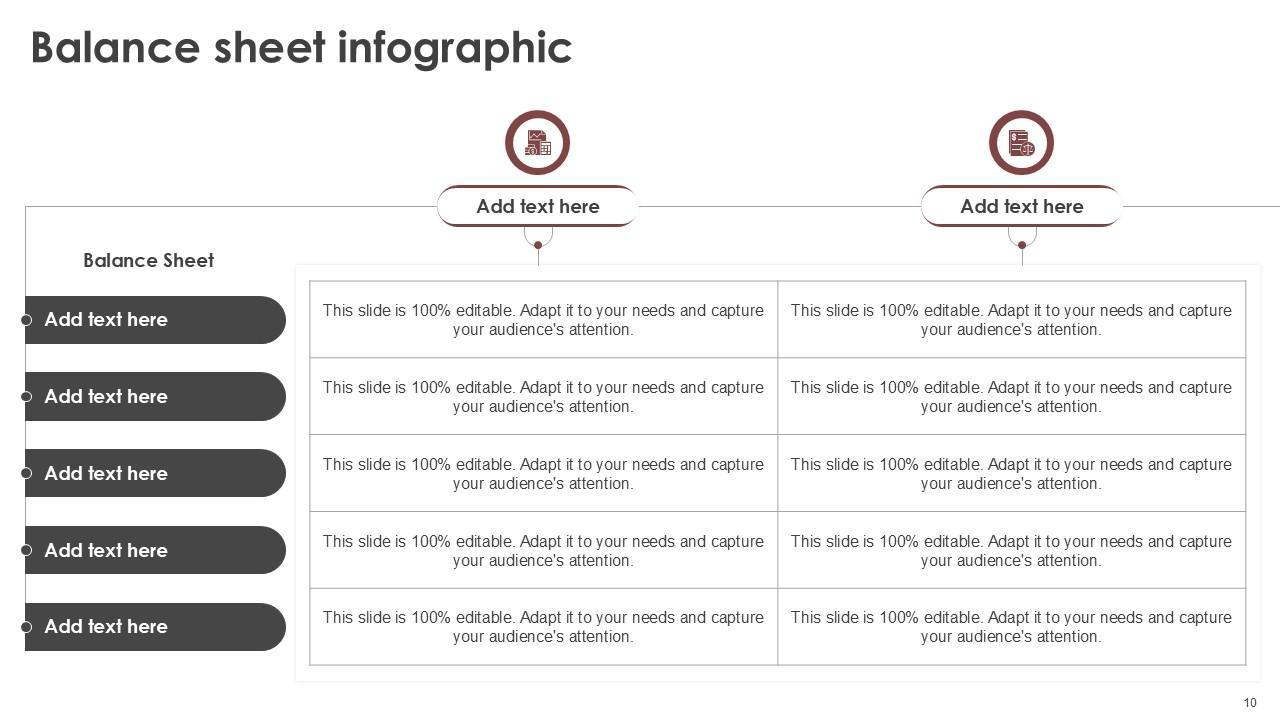 Balance sheet infographic

| Balance Sheet | Add text here | Add text here |
|---|---|---|
| Add text here | This slide is 100% editable. Adapt it to your needs and capture your audience's attention. | This slide is 100% editable. Adapt it to your needs and capture your audience's attention. |
| Add text here | This slide is 100% editable. Adapt it to your needs and capture your audience's attention. | This slide is 100% editable. Adapt it to your needs and capture your audience's attention. |
| Add text here | This slide is 100% editable. Adapt it to your needs and capture your audience's attention. | This slide is 100% editable. Adapt it to your needs and capture your audience's attention. |
| Add text here | This slide is 100% editable. Adapt it to your needs and capture your audience's attention. | This slide is 100% editable. Adapt it to your needs and capture your audience's attention. |
| Add text here | This slide is 100% editable. Adapt it to your needs and capture your audience's attention. | This slide is 100% editable. Adapt it to your needs and capture your audience's attention. |

10