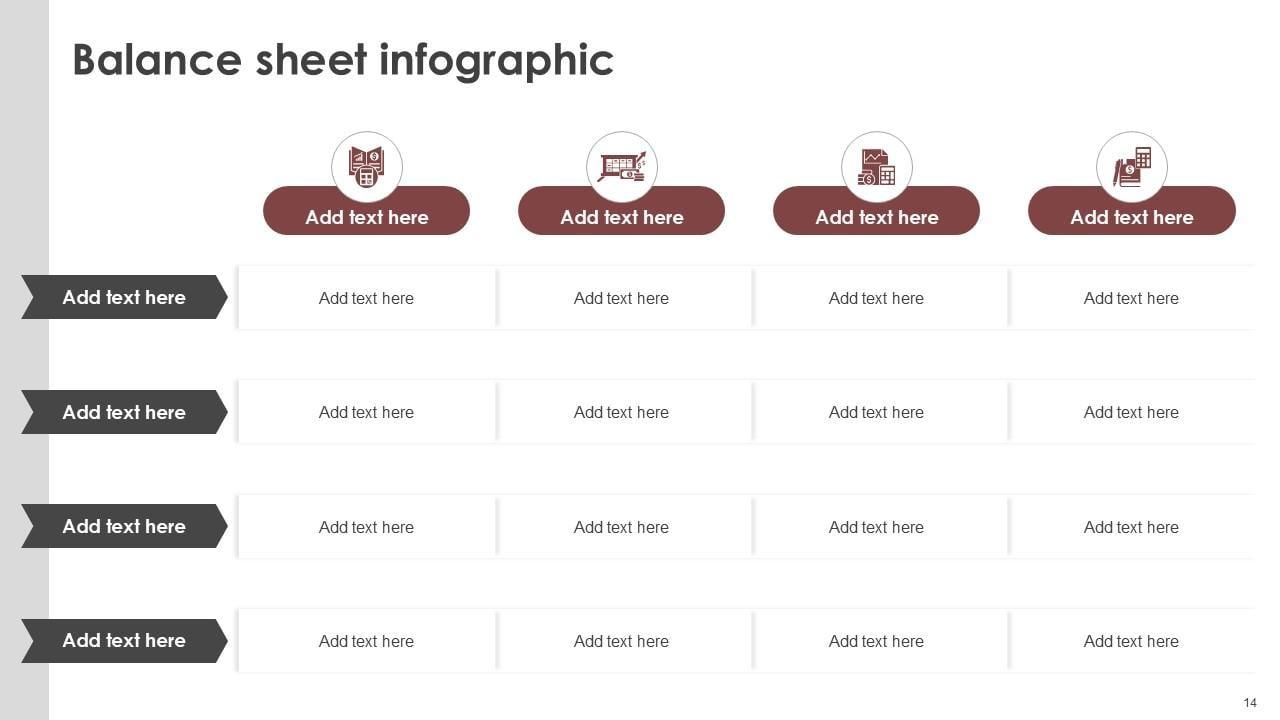 Balance sheet infographic

|  | Add text here | Add text here | Add text here | Add text here |
|---|---|---|---|---|
| Add text here | Add text here | Add text here | Add text here | Add text here |
| Add text here | Add text here | Add text here | Add text here | Add text here |
| Add text here | Add text here | Add text here | Add text here | Add text here |
| Add text here | Add text here | Add text here | Add text here | Add text here |

14