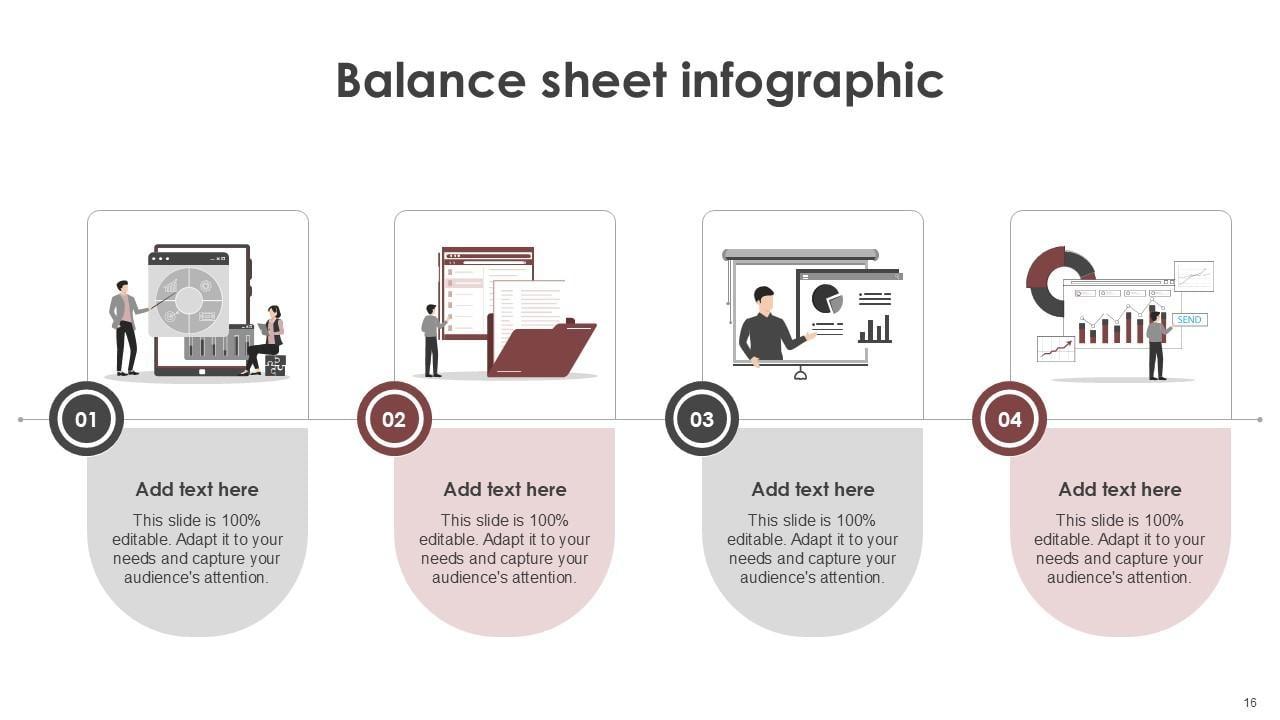 Balance sheet infographic

SEND

01

Add text here

This slide is 100% editable. Adapt it to your needs and capture your audience's attention.

02

Add text here

This slide is 100% editable. Adapt it to your needs and capture your audience's attention.

03

Add text here

This slide is 100% editable. Adapt it to your needs and capture your audience's attention.

04

Add text here

This slide is 100% editable. Adapt it to your needs and capture your audience's attention.

16