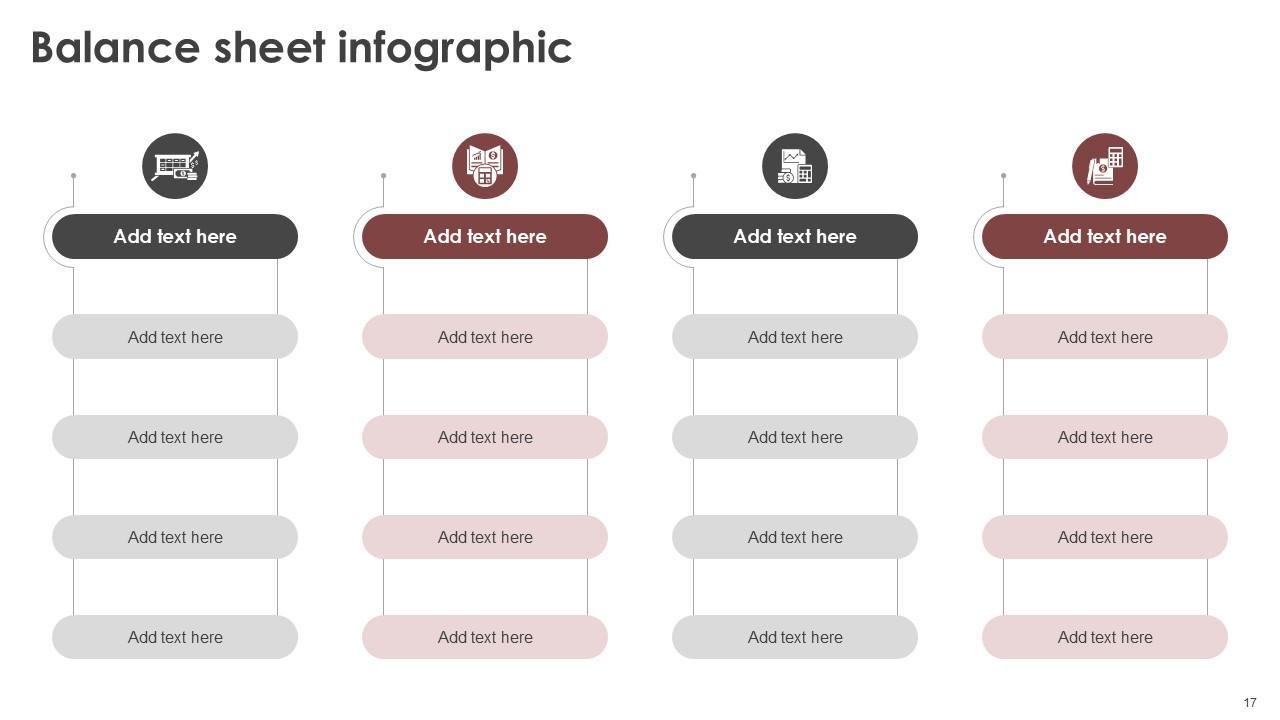 Balance sheet infographic

Add text here

Add text here

Add text here

Add text here

Add text here

Add text here

Add text here

Add text here

Add text here

Add text here

Add text here

Add text here

Add text here

Add text here

Add text here

Add text here

Add text here

Add text here

Add text here

Add text here

17