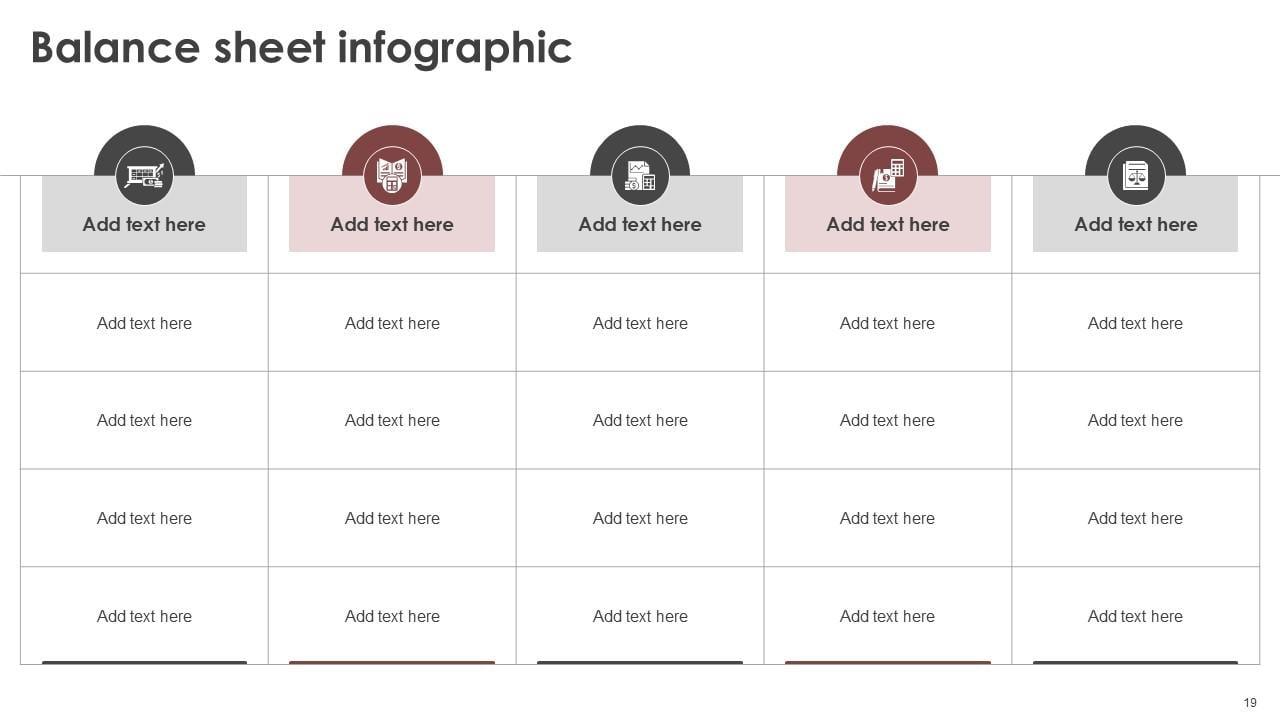 Balance sheet infographic

| Add text here | Add text here | Add text here | Add text here | Add text here |
|---|---|---|---|---|
| Add text here | Add text here | Add text here | Add text here | Add text here |
| Add text here | Add text here | Add text here | Add text here | Add text here |
| Add text here | Add text here | Add text here | Add text here | Add text here |
| Add text here | Add text here | Add text here | Add text here | Add text here |

19