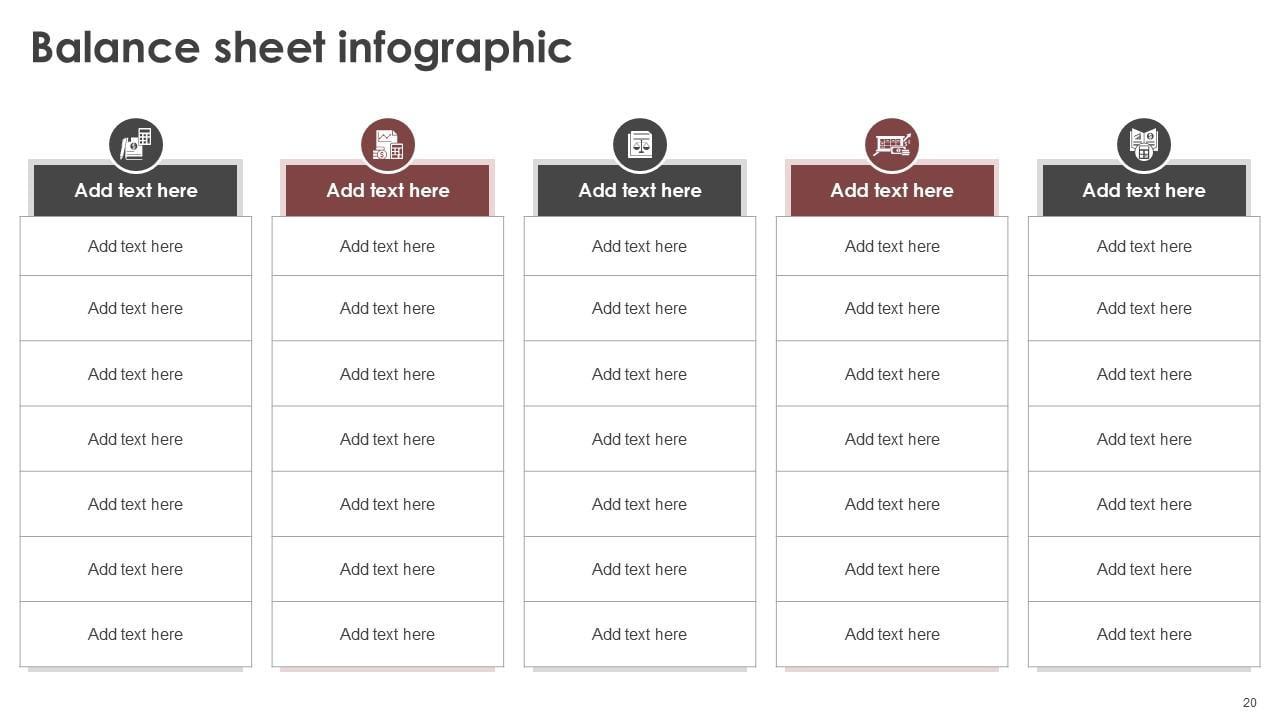 Balance sheet infographic

| Add text here | Add text here | Add text here | Add text here | Add text here |
|---|---|---|---|---|
| Add text here | Add text here | Add text here | Add text here | Add text here |
| Add text here | Add text here | Add text here | Add text here | Add text here |
| Add text here | Add text here | Add text here | Add text here | Add text here |
| Add text here | Add text here | Add text here | Add text here | Add text here |
| Add text here | Add text here | Add text here | Add text here | Add text here |
| Add text here | Add text here | Add text here | Add text here | Add text here |
| Add text here | Add text here | Add text here | Add text here | Add text here |

20