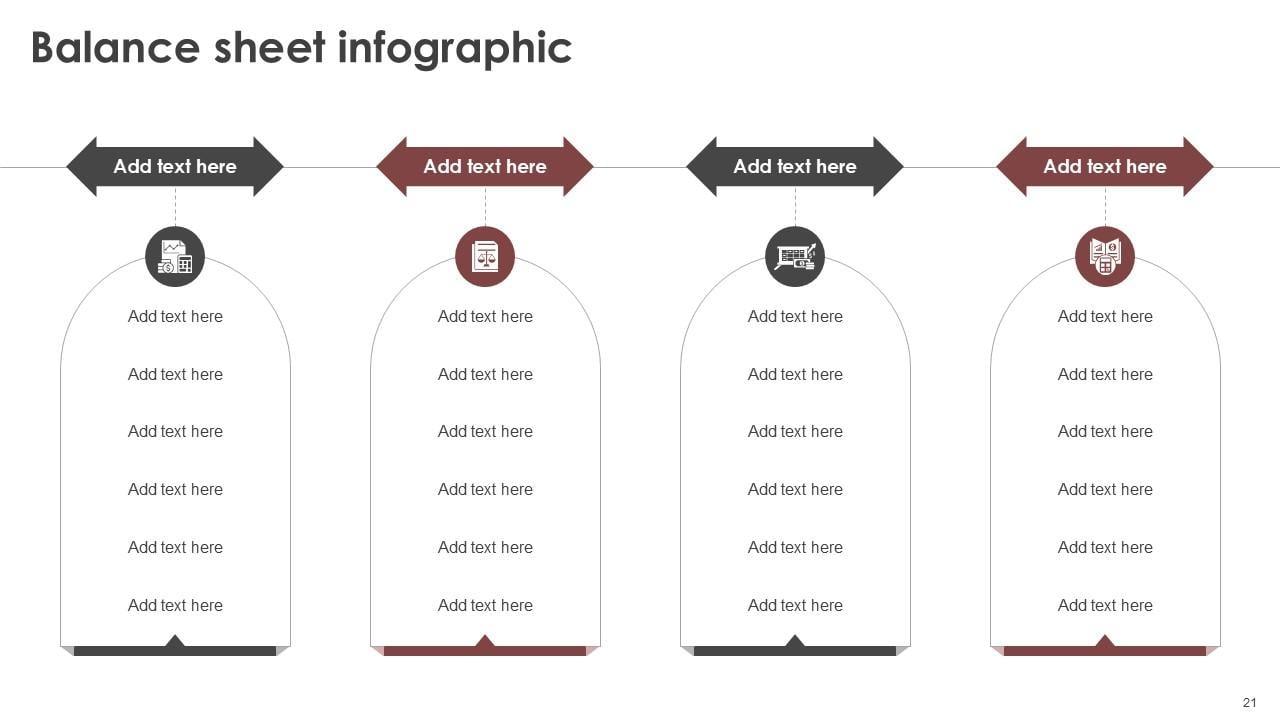 Balance sheet infographic

Add text here

Add text here

Add text here

Add text here

Add text here

Add text here

Add text here

Add text here

Add text here

Add text here

Add text here

Add text here

Add text here

Add text here

Add text here

Add text here

Add text here

Add text here

Add text here

Add text here

Add text here

Add text here

Add text here

Add text here

Add text here

Add text here

Add text here

Add text here

21