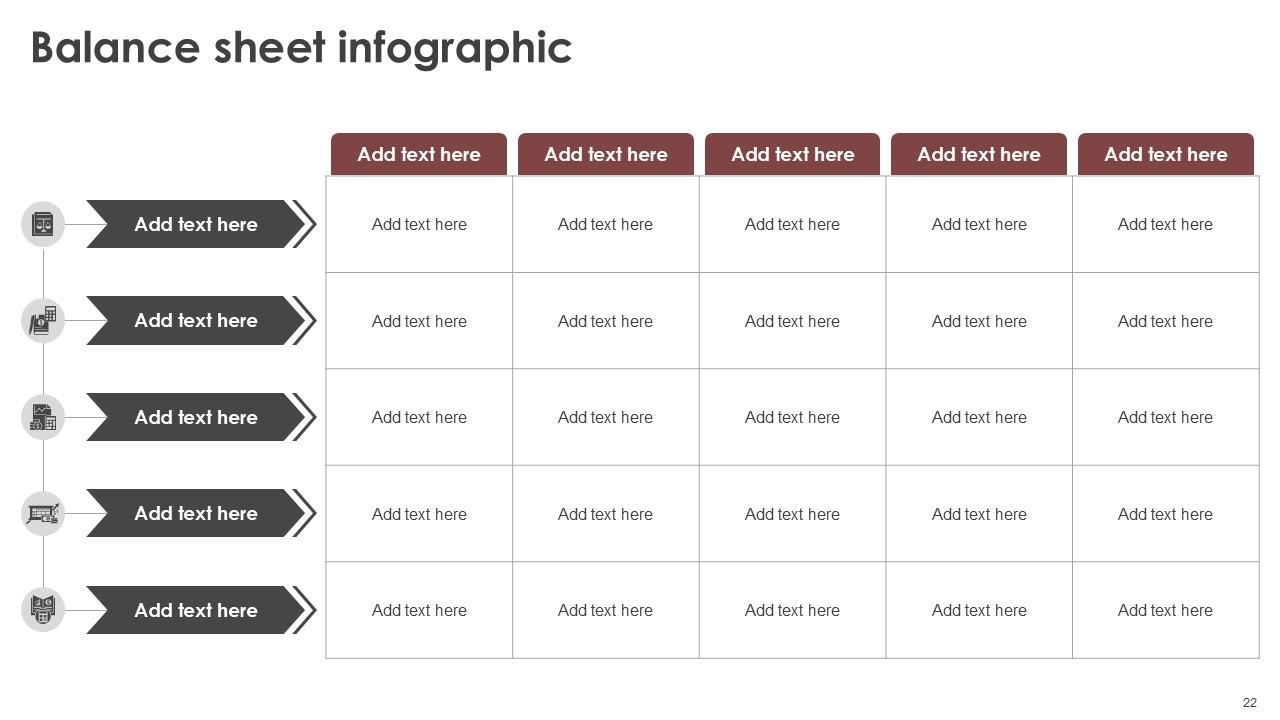 Balance sheet infographic

|  | Add text here | Add text here | Add text here | Add text here | Add text here |
|---|---|---|---|---|---|
| Add text here | Add text here | Add text here | Add text here | Add text here | Add text here |
| Add text here | Add text here | Add text here | Add text here | Add text here | Add text here |
| Add text here | Add text here | Add text here | Add text here | Add text here | Add text here |
| Add text here | Add text here | Add text here | Add text here | Add text here | Add text here |
| Add text here | Add text here | Add text here | Add text here | Add text here | Add text here |

22