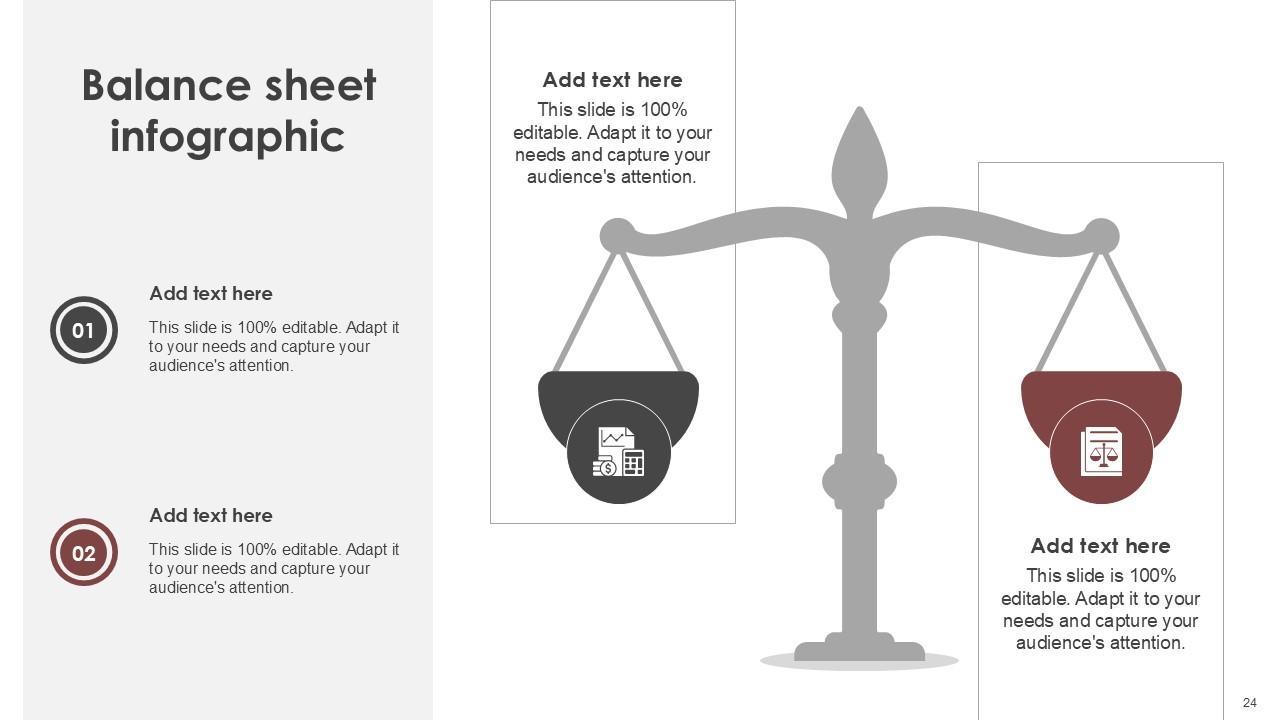 Balance sheet infographic

01

Add text here

This slide is 100% editable. Adapt it to your needs and capture your audience's attention.

02

Add text here

This slide is 100% editable. Adapt it to your needs and capture your audience's attention.

Add text here

This slide is 100% editable. Adapt it to your needs and capture your audience's attention.

Add text here

This slide is 100% editable. Adapt it to your needs and capture your audience's attention.

24