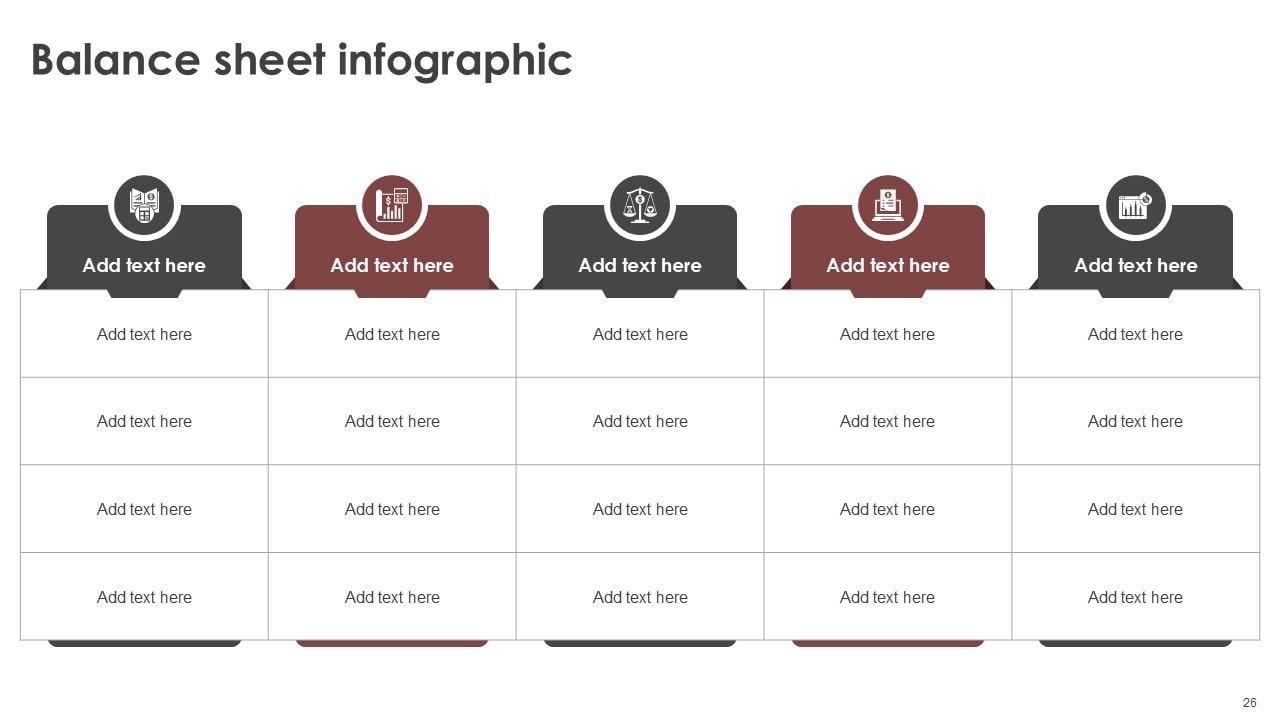 Balance sheet infographic

| Add text here | Add text here | Add text here | Add text here | Add text here |
|---|---|---|---|---|
| Add text here | Add text here | Add text here | Add text here | Add text here |
| Add text here | Add text here | Add text here | Add text here | Add text here |
| Add text here | Add text here | Add text here | Add text here | Add text here |
| Add text here | Add text here | Add text here | Add text here | Add text here |

26