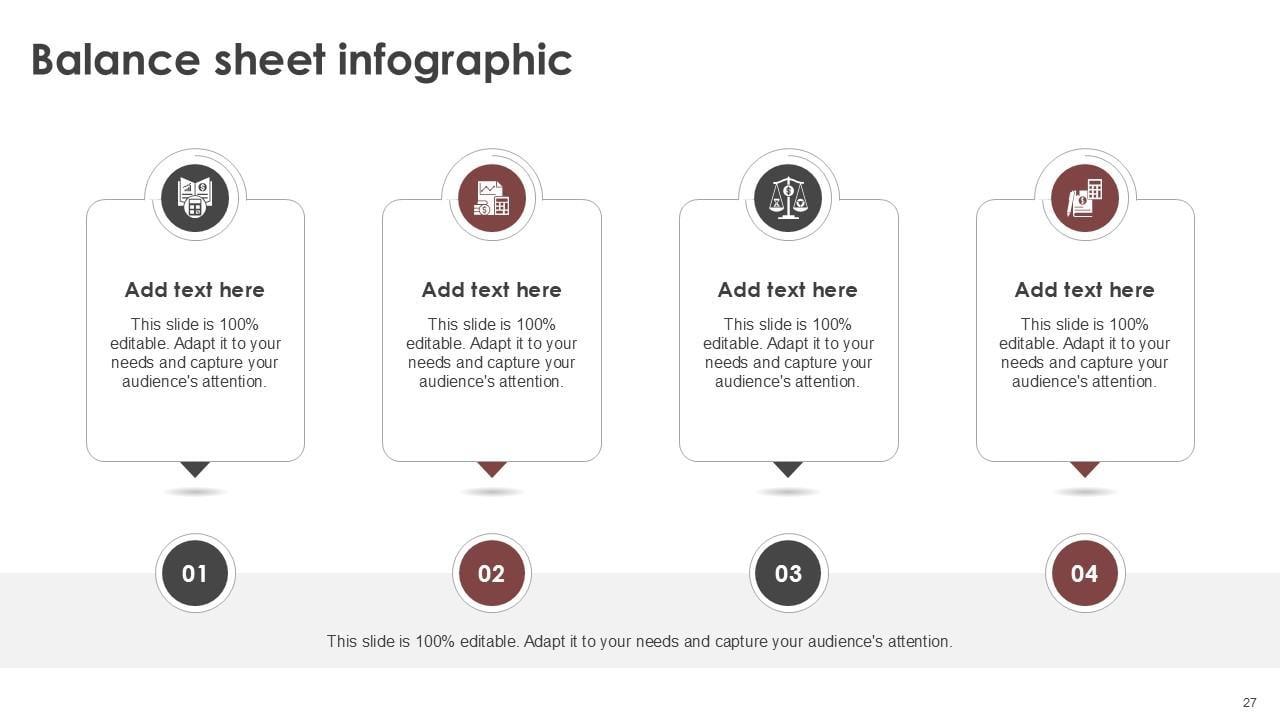 Balance sheet infographic

Add text here
This slide is 100% editable. Adapt it to your needs and capture your audience's attention.

Add text here
This slide is 100% editable. Adapt it to your needs and capture your audience's attention.

Add text here
This slide is 100% editable. Adapt it to your needs and capture your audience's attention.

Add text here
This slide is 100% editable. Adapt it to your needs and capture your audience's attention.

01

02

03

04

This slide is 100% editable. Adapt it to your needs and capture your audience's attention.

27