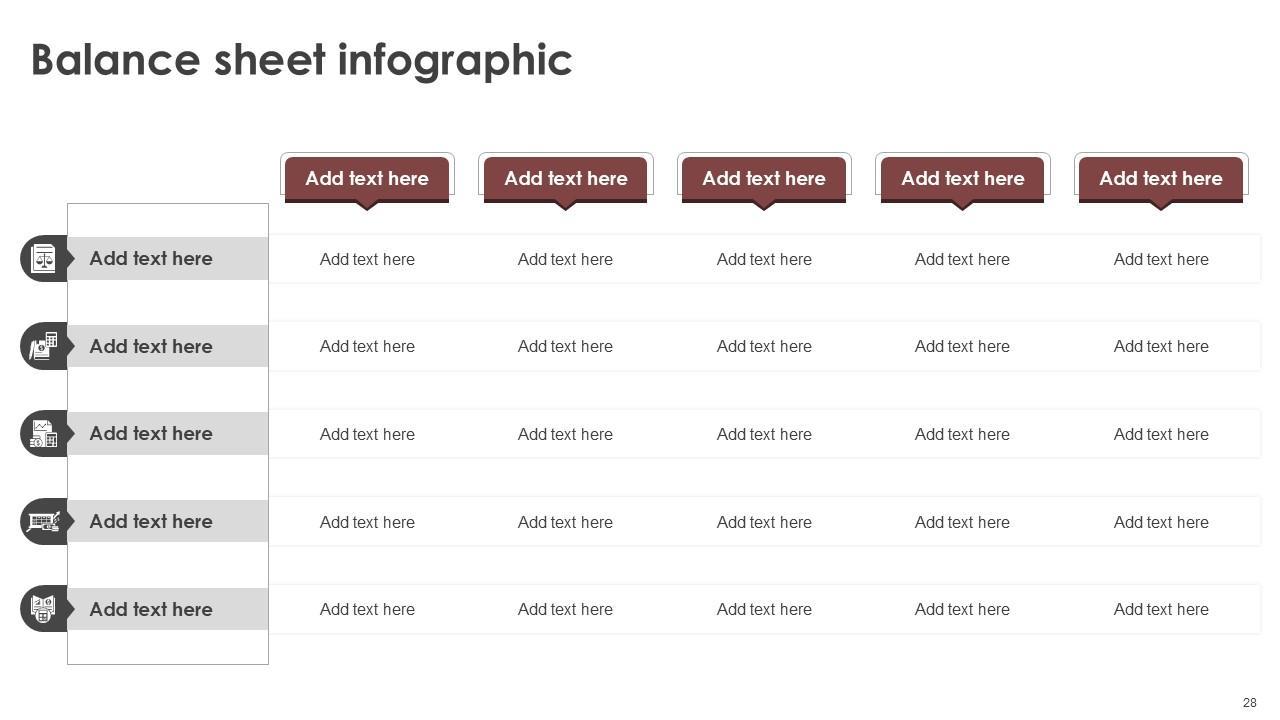 Balance sheet infographic

| | Add text here | Add text here | Add text here | Add text here | Add text here |
|---|---|---|---|---|---|
| Add text here | Add text here | Add text here | Add text here | Add text here | Add text here |
| Add text here | Add text here | Add text here | Add text here | Add text here | Add text here |
| Add text here | Add text here | Add text here | Add text here | Add text here | Add text here |
| Add text here | Add text here | Add text here | Add text here | Add text here | Add text here |
| Add text here | Add text here | Add text here | Add text here | Add text here | Add text here |

28