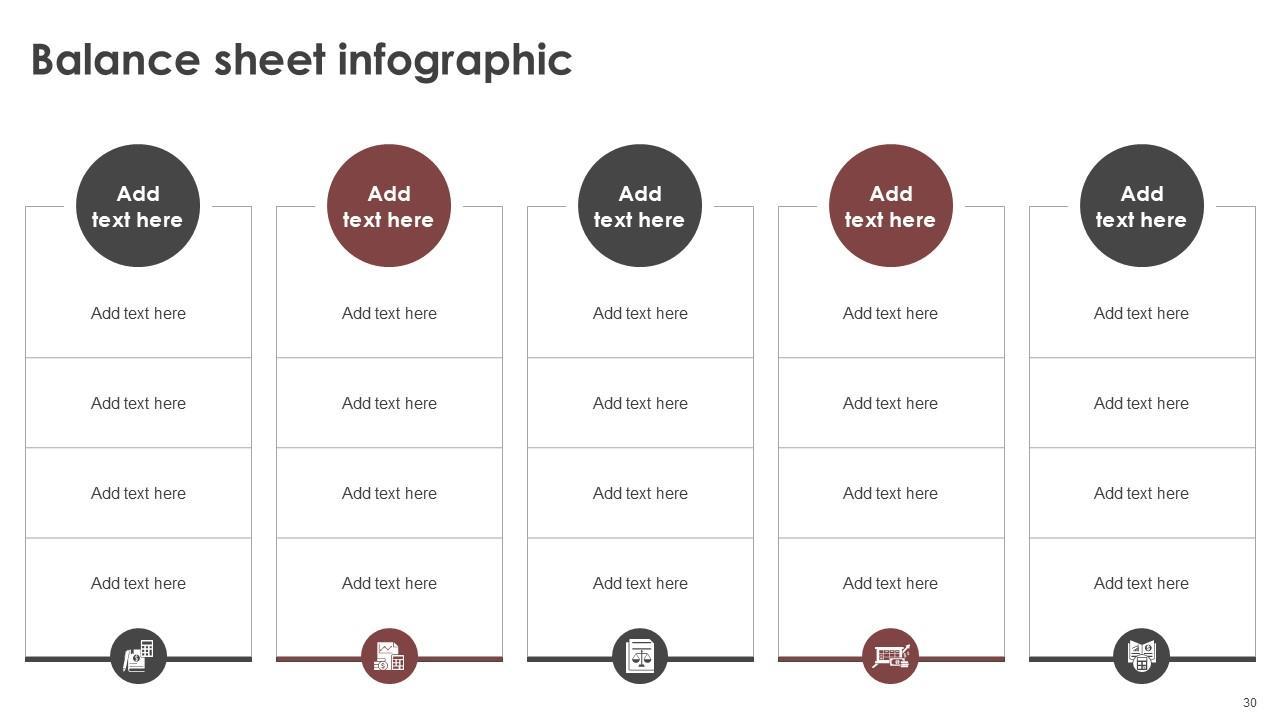 Balance sheet infographic

Add text here

Add text here

Add text here

Add text here

Add text here

Add text here

Add text here

Add text here

Add text here

Add text here

Add text here

Add text here

Add text here

Add text here

Add text here

Add text here

Add text here

Add text here

Add text here

Add text here

Add text here

Add text here

Add text here

Add text here

Add text here

30