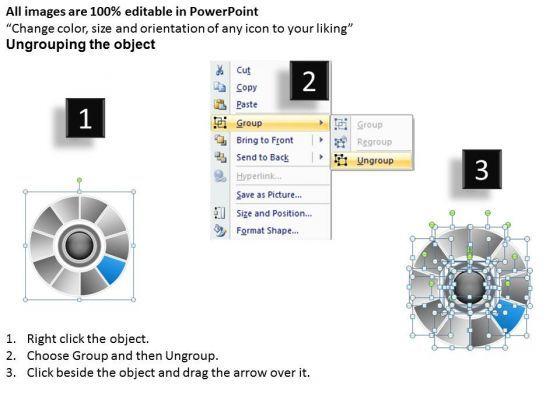 All images are 100% editable in PowerPoint
“Change color, size and orientation of any icon to your liking”
Ungrouping the object

1

2

Cut
Copy
Paste
Group
Bring to Front
Send to Back
Hyperlink...
Save as Picture...
Size and Position...
Format Shape...

Group
Regroup
Ungroup

3

1. Right click the object.
2. Choose Group and then Ungroup.
3. Click beside the object and drag the arrow over it.