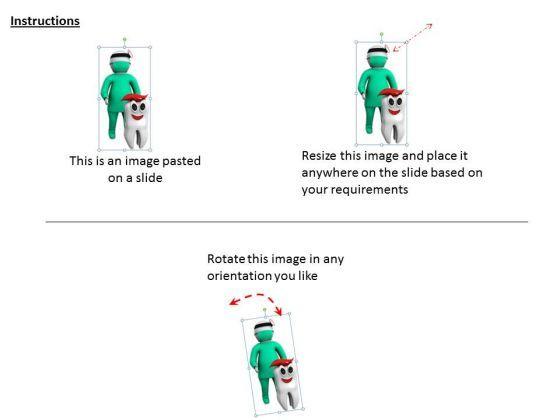 Instructions

This is an image pasted on a slide

Resize this image and place it anywhere on the slide based on your requirements

Rotate this image in any orientation you like