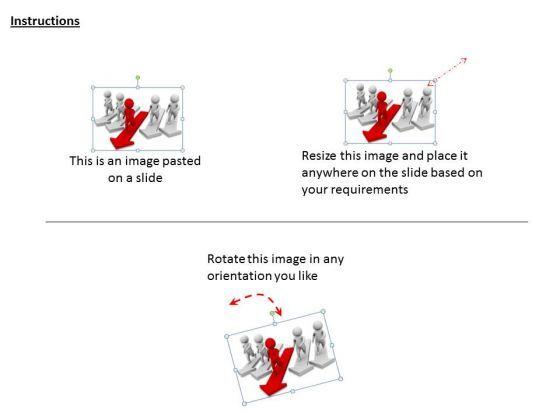 Instructions

This is an image pasted on a slide

Resize this image and place it anywhere on the slide based on your requirements

Rotate this image in any orientation you like