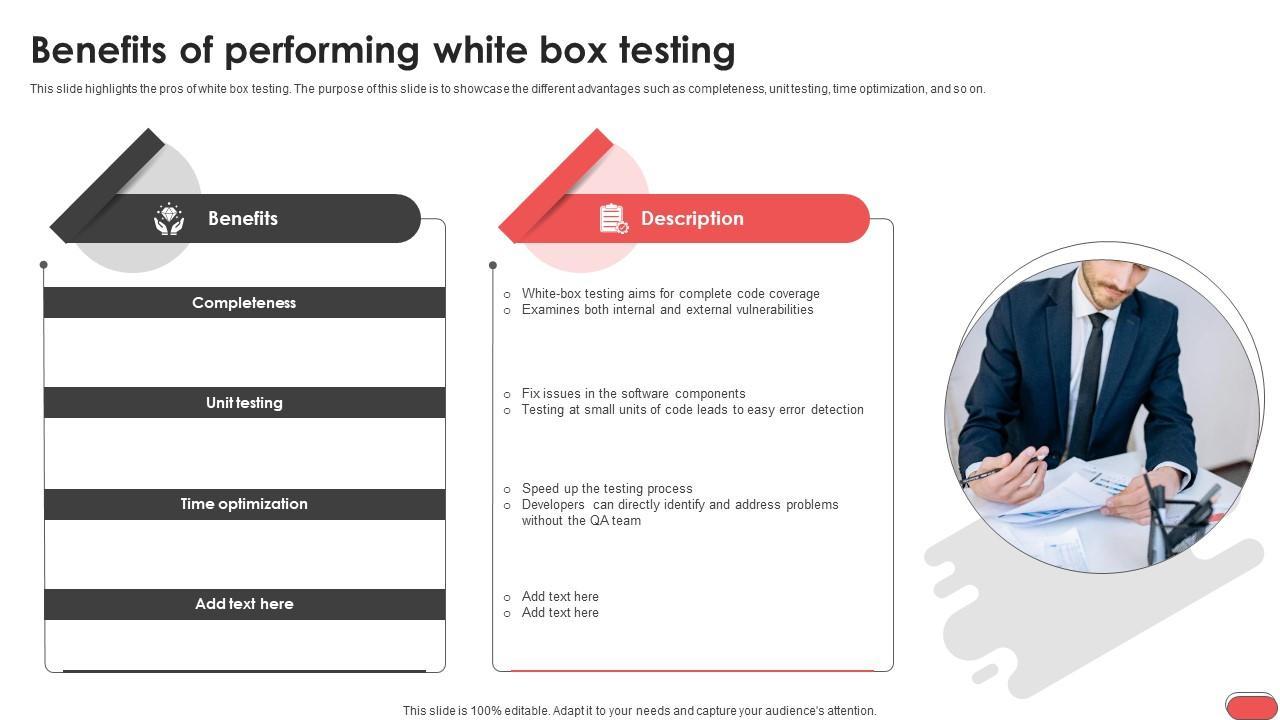 Benefits of performing white box testing

This slide highlights the pros of white box testing. The purpose of this slide is to showcase the different advantages such as completeness, unit testing, time optimization, and so on.

Benefits

Completeness

Unit testing

Time optimization

Add text here

Description

○ White-box testing aims for complete code coverage
○ Examines both internal and external vulnerabilities

○ Fix issues in the software components
○ Testing at small units of code leads to easy error detection

○ Speed up the testing process
○ Developers can directly identify and address problems without the QA team

○ Add text here
○ Add text here

This slide is 100% editable. Adapt it to your needs and capture your audience's attention.