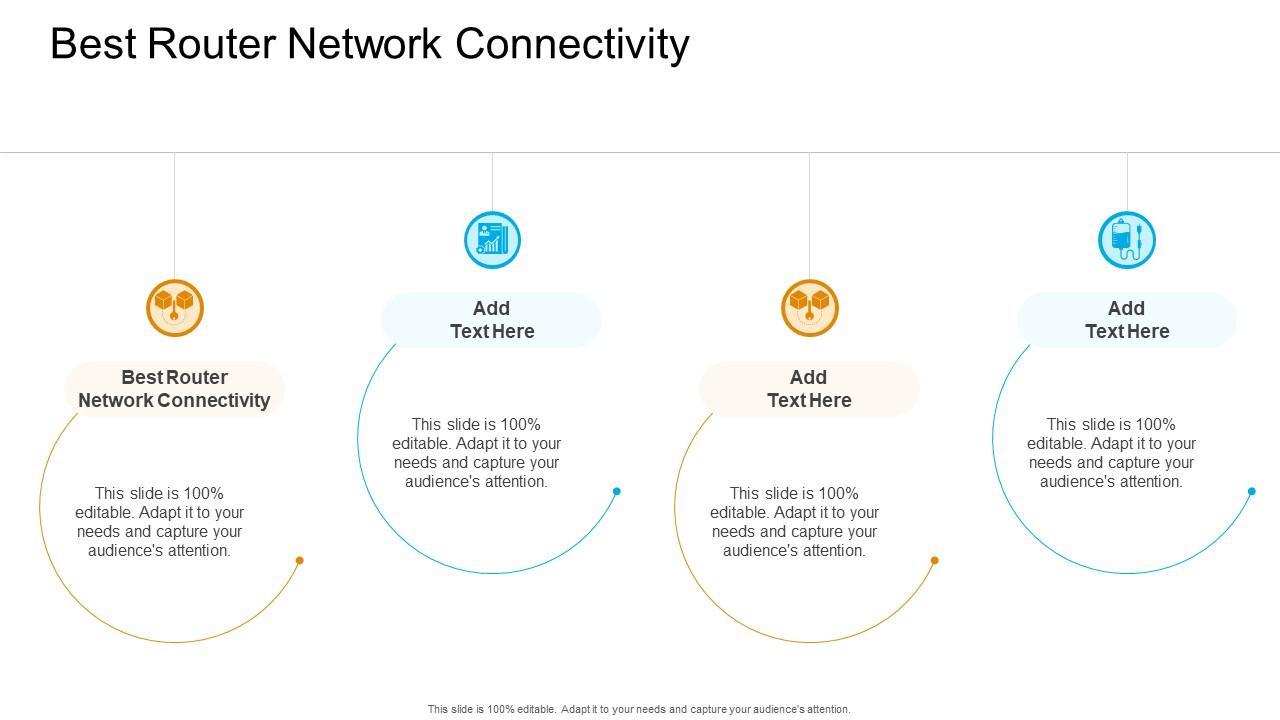 Best Router Network Connectivity

Best Router Network Connectivity

This slide is 100% editable. Adapt it to your needs and capture your audience's attention.

Add Text Here

This slide is 100% editable. Adapt it to your needs and capture your audience's attention.

Add Text Here

This slide is 100% editable. Adapt it to your needs and capture your audience's attention.

Add Text Here

This slide is 100% editable. Adapt it to your needs and capture your audience's attention.

This slide is 100% editable. Adapt it to your needs and capture your audience's attention.