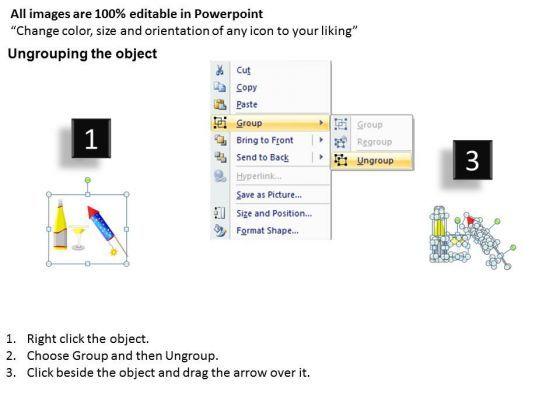 All images are 100% editable in Powerpoint
"Change color, size and orientation of any icon to your liking"

Ungrouping the object

1

Cut
Copy
Paste
Group
Bring to Front
Send to Back
Hyperlink...
Save as Picture...
Size and Position...
Format Shape...

Group
Regroup
Ungroup

3

1. Right click the object.
2. Choose Group and then Ungroup.
3. Click beside the object and drag the arrow over it.