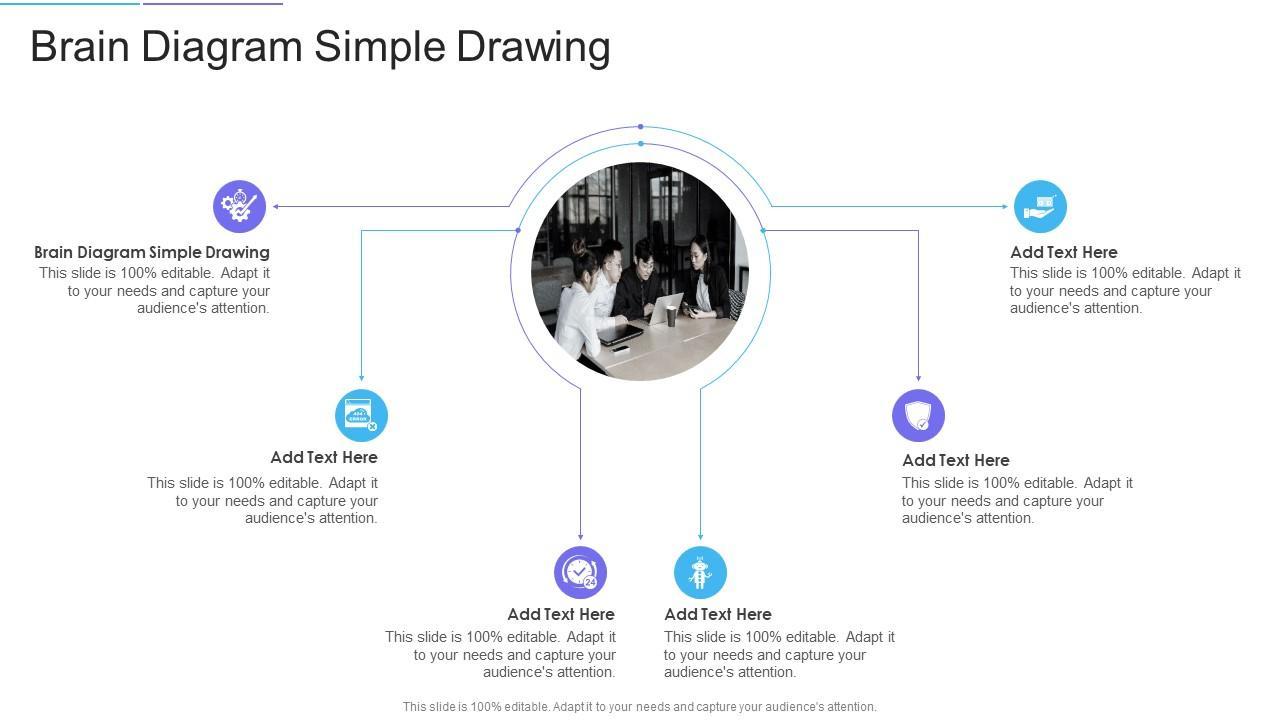 Brain Diagram Simple Drawing

Brain Diagram Simple Drawing
This slide is 100% editable. Adapt it to your needs and capture your audience's attention.

Add Text Here
This slide is 100% editable. Adapt it to your needs and capture your audience's attention.

Add Text Here
This slide is 100% editable. Adapt it to your needs and capture your audience's attention.

Add Text Here
This slide is 100% editable. Adapt it to your needs and capture your audience's attention.

Add Text Here
This slide is 100% editable. Adapt it to your needs and capture your audience's attention.

Add Text Here
This slide is 100% editable. Adapt it to your needs and capture your audience's attention.

This slide is 100% editable. Adapt it to your needs and capture your audience's attention.