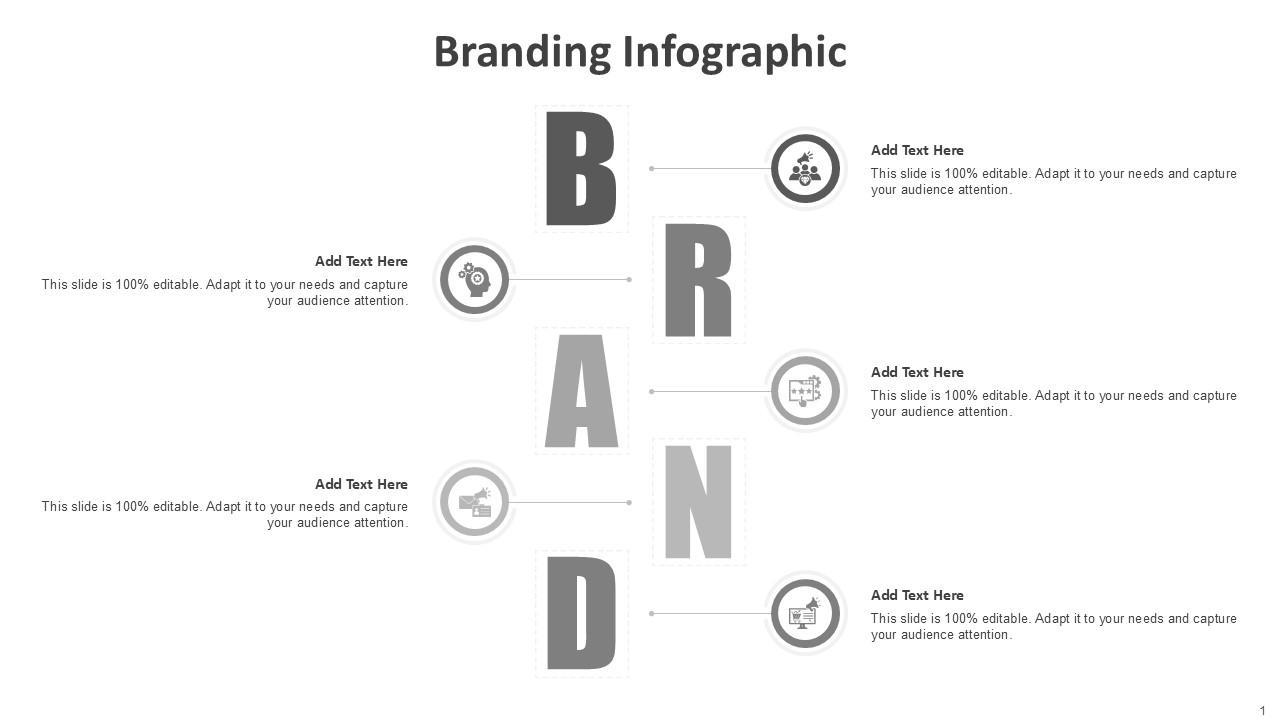 Branding Infographic

B

Add Text Here
This slide is 100% editable. Adapt it to your needs and capture your audience attention.

R

Add Text Here
This slide is 100% editable. Adapt it to your needs and capture your audience attention.

A

Add Text Here
This slide is 100% editable. Adapt it to your needs and capture your audience attention.

N

Add Text Here
This slide is 100% editable. Adapt it to your needs and capture your audience attention.

D

Add Text Here
This slide is 100% editable. Adapt it to your needs and capture your audience attention.

1