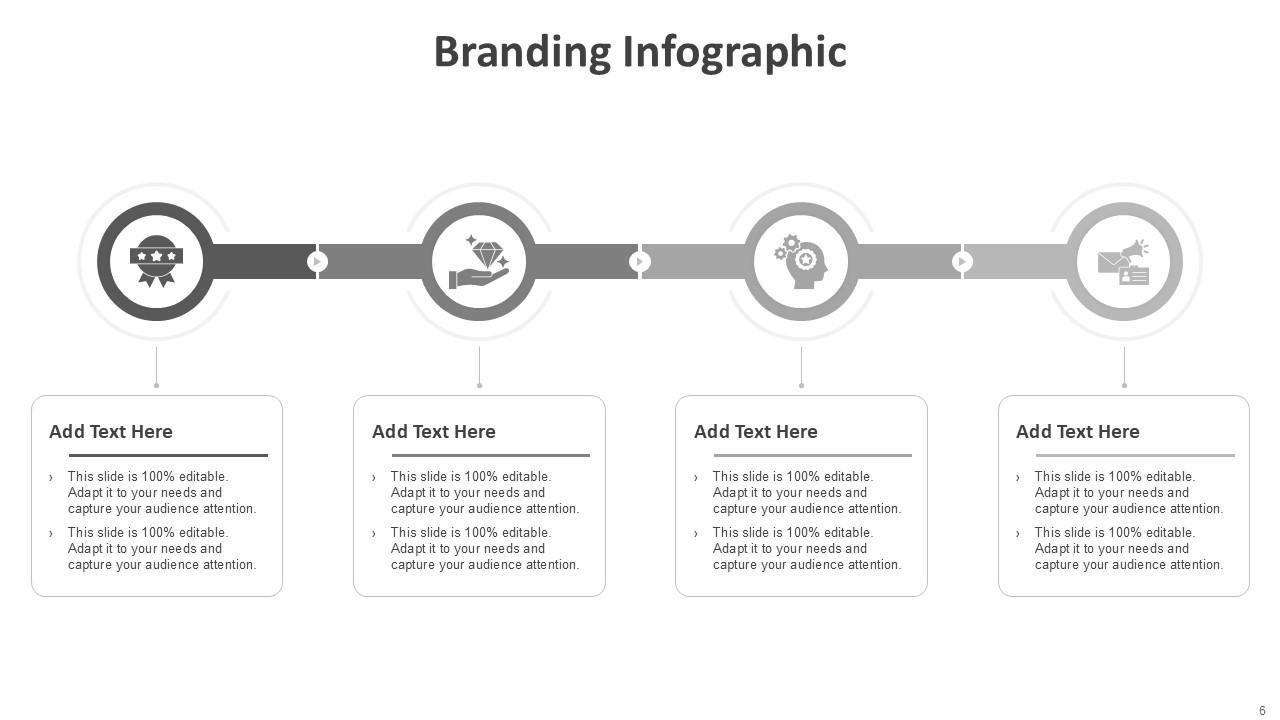 Branding Infographic

Add Text Here

› This slide is 100% editable. Adapt it to your needs and capture your audience attention.

› This slide is 100% editable. Adapt it to your needs and capture your audience attention.

Add Text Here

› This slide is 100% editable. Adapt it to your needs and capture your audience attention.

› This slide is 100% editable. Adapt it to your needs and capture your audience attention.

Add Text Here

› This slide is 100% editable. Adapt it to your needs and capture your audience attention.

› This slide is 100% editable. Adapt it to your needs and capture your audience attention.

Add Text Here

› This slide is 100% editable. Adapt it to your needs and capture your audience attention.

› This slide is 100% editable. Adapt it to your needs and capture your audience attention.

6