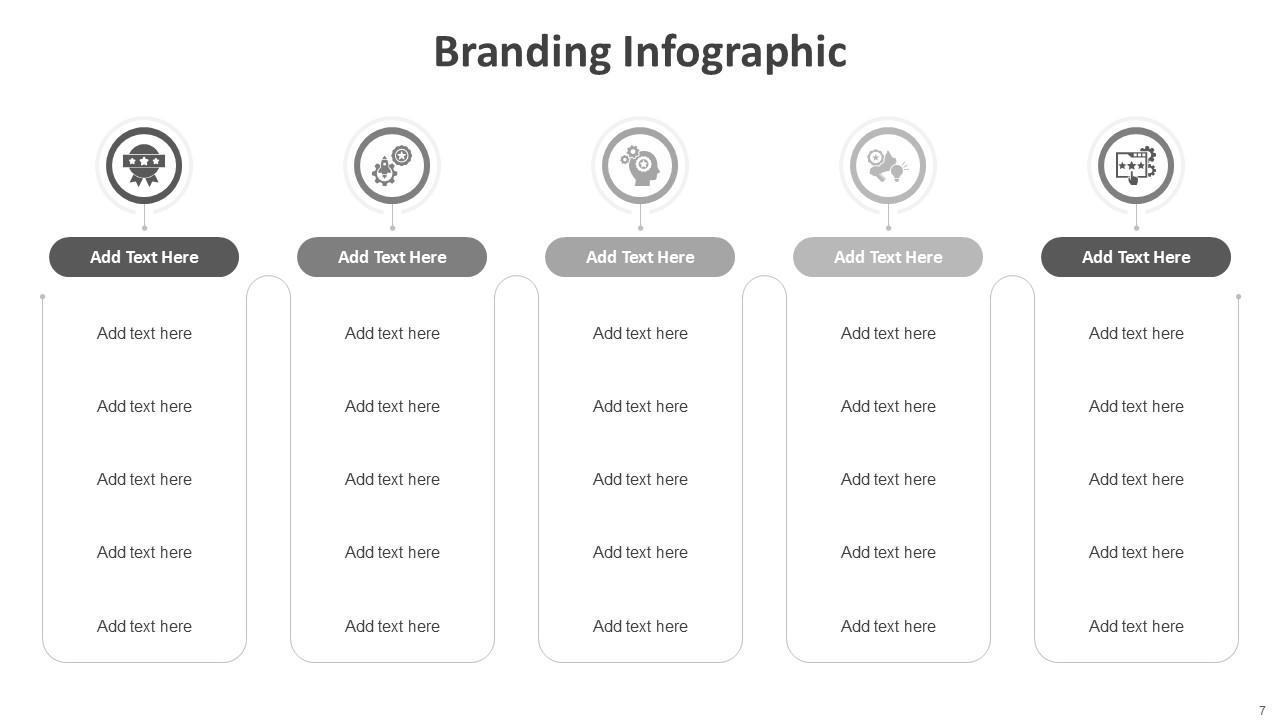 Branding Infographic

Add Text Here

Add text here

Add text here

Add text here

Add text here

Add text here

Add Text Here

Add text here

Add text here

Add text here

Add text here

Add text here

Add Text Here

Add text here

Add text here

Add text here

Add text here

Add text here

Add Text Here

Add text here

Add text here

Add text here

Add text here

Add text here

Add Text Here

Add text here

Add text here

Add text here

Add text here

Add text here

7