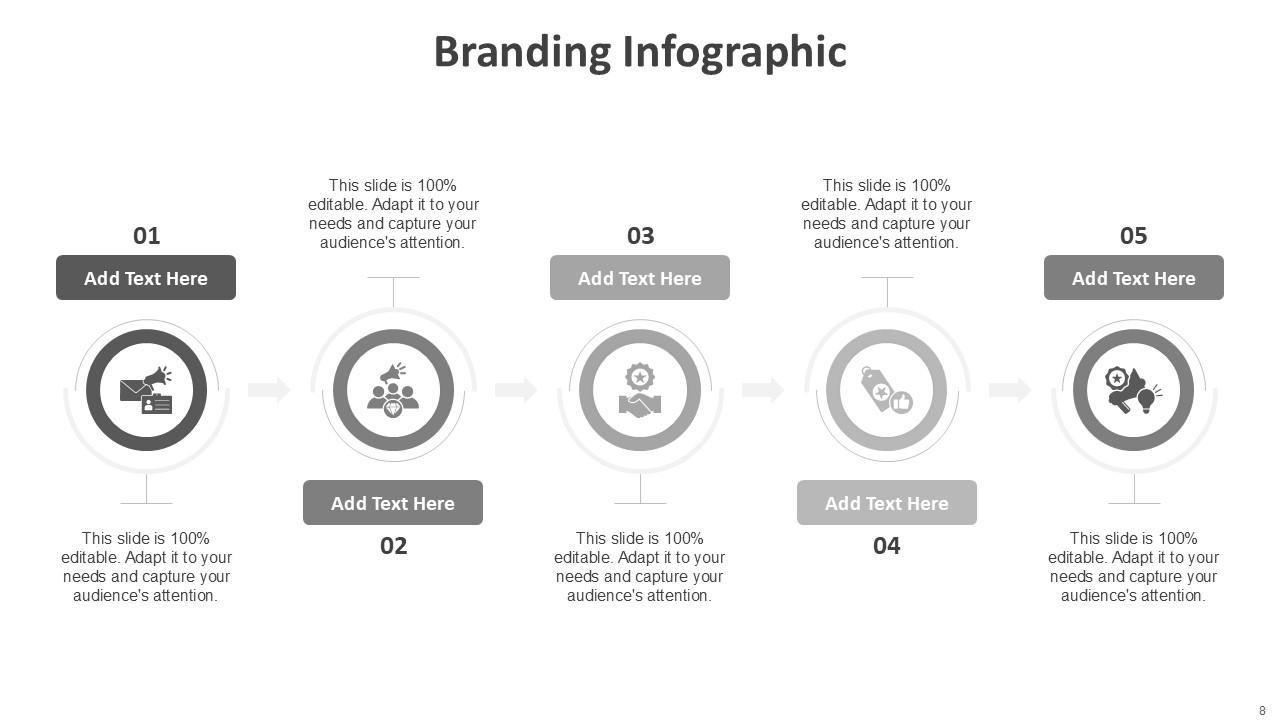 Branding Infographic

01

Add Text Here

This slide is 100% editable. Adapt it to your needs and capture your audience's attention.

This slide is 100% editable. Adapt it to your needs and capture your audience's attention.

Add Text Here

02

03

Add Text Here

This slide is 100% editable. Adapt it to your needs and capture your audience's attention.

This slide is 100% editable. Adapt it to your needs and capture your audience's attention.

Add Text Here

04

05

Add Text Here

This slide is 100% editable. Adapt it to your needs and capture your audience's attention.

8