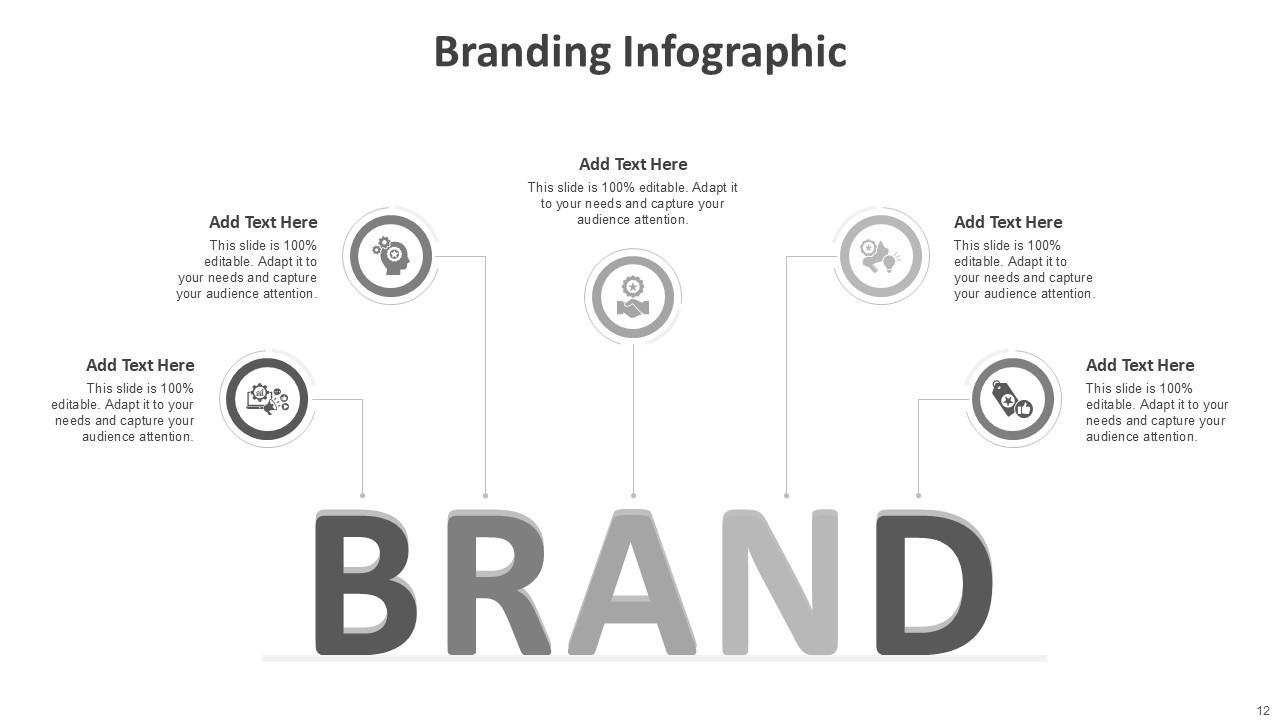 Branding Infographic

Add Text Here
This slide is 100% editable. Adapt it to your needs and capture your audience attention.

Add Text Here
This slide is 100% editable. Adapt it to your needs and capture your audience attention.

Add Text Here
This slide is 100% editable. Adapt it to your needs and capture your audience attention.

Add Text Here
This slide is 100% editable. Adapt it to your needs and capture your audience attention.

Add Text Here
This slide is 100% editable. Adapt it to your needs and capture your audience attention.

BRAND

12