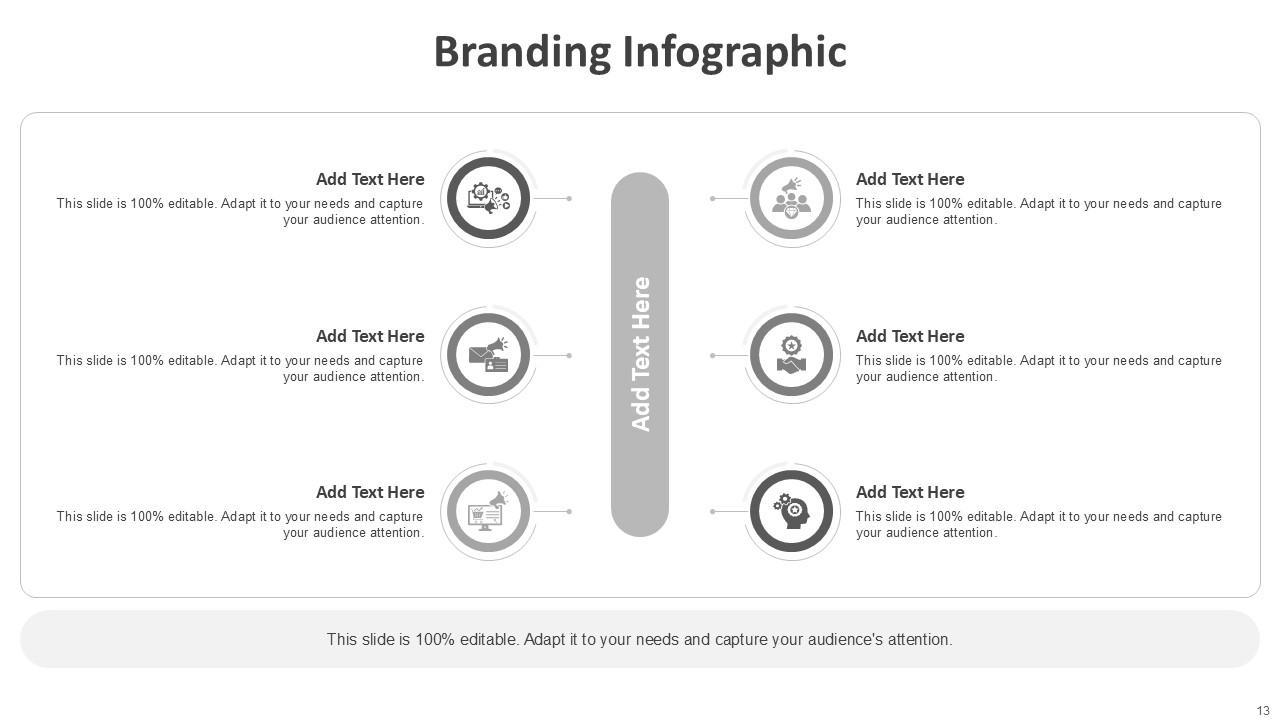 Branding Infographic

Add Text Here
This slide is 100% editable. Adapt it to your needs and capture your audience attention.

Add Text Here
This slide is 100% editable. Adapt it to your needs and capture your audience attention.

Add Text Here
This slide is 100% editable. Adapt it to your needs and capture your audience attention.

Add Text Here

Add Text Here
This slide is 100% editable. Adapt it to your needs and capture your audience attention.

Add Text Here
This slide is 100% editable. Adapt it to your needs and capture your audience attention.

Add Text Here
This slide is 100% editable. Adapt it to your needs and capture your audience attention.

This slide is 100% editable. Adapt it to your needs and capture your audience's attention.

13