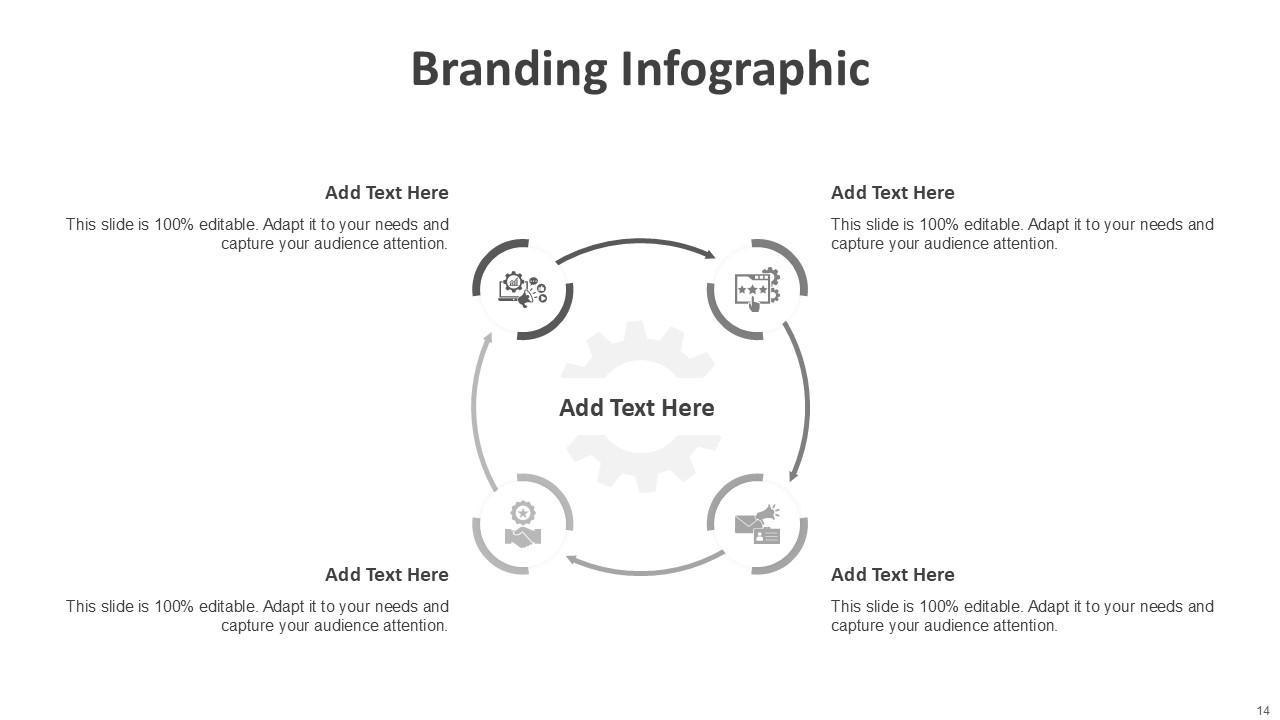 Branding Infographic

Add Text Here

This slide is 100% editable. Adapt it to your needs and capture your audience attention.

Add Text Here

This slide is 100% editable. Adapt it to your needs and capture your audience attention.

Add Text Here

Add Text Here

This slide is 100% editable. Adapt it to your needs and capture your audience attention.

Add Text Here

This slide is 100% editable. Adapt it to your needs and capture your audience attention.

14