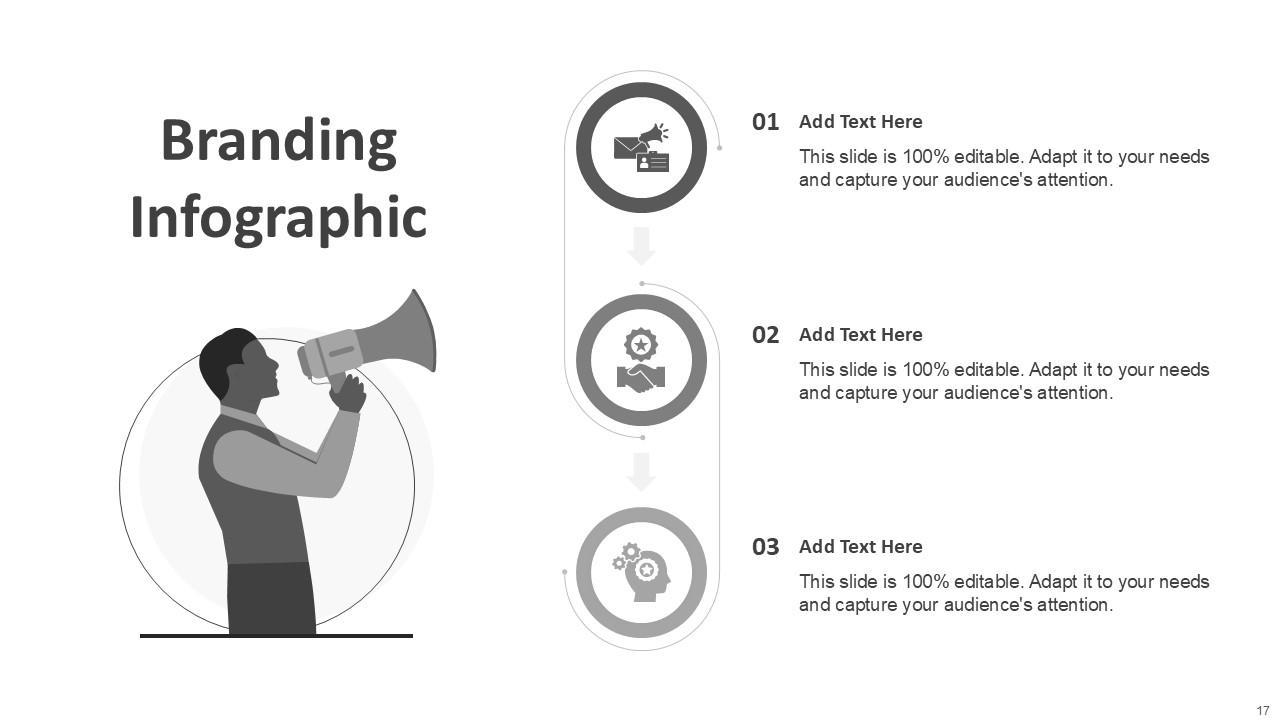 Branding Infographic

01 Add Text Here

This slide is 100% editable. Adapt it to your needs and capture your audience's attention.

02 Add Text Here

This slide is 100% editable. Adapt it to your needs and capture your audience's attention.

03 Add Text Here

This slide is 100% editable. Adapt it to your needs and capture your audience's attention.

17