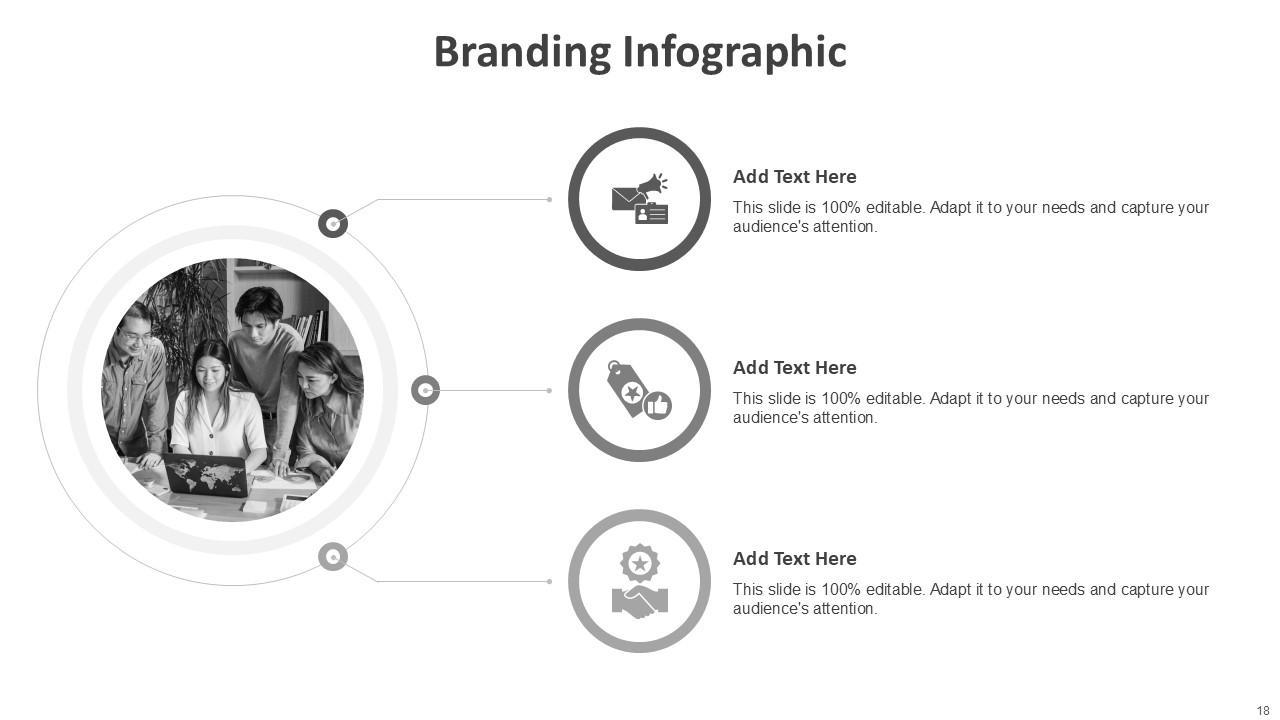 Branding Infographic

Add Text Here

This slide is 100% editable. Adapt it to your needs and capture your audience's attention.

Add Text Here

This slide is 100% editable. Adapt it to your needs and capture your audience's attention.

Add Text Here

This slide is 100% editable. Adapt it to your needs and capture your audience's attention.

18