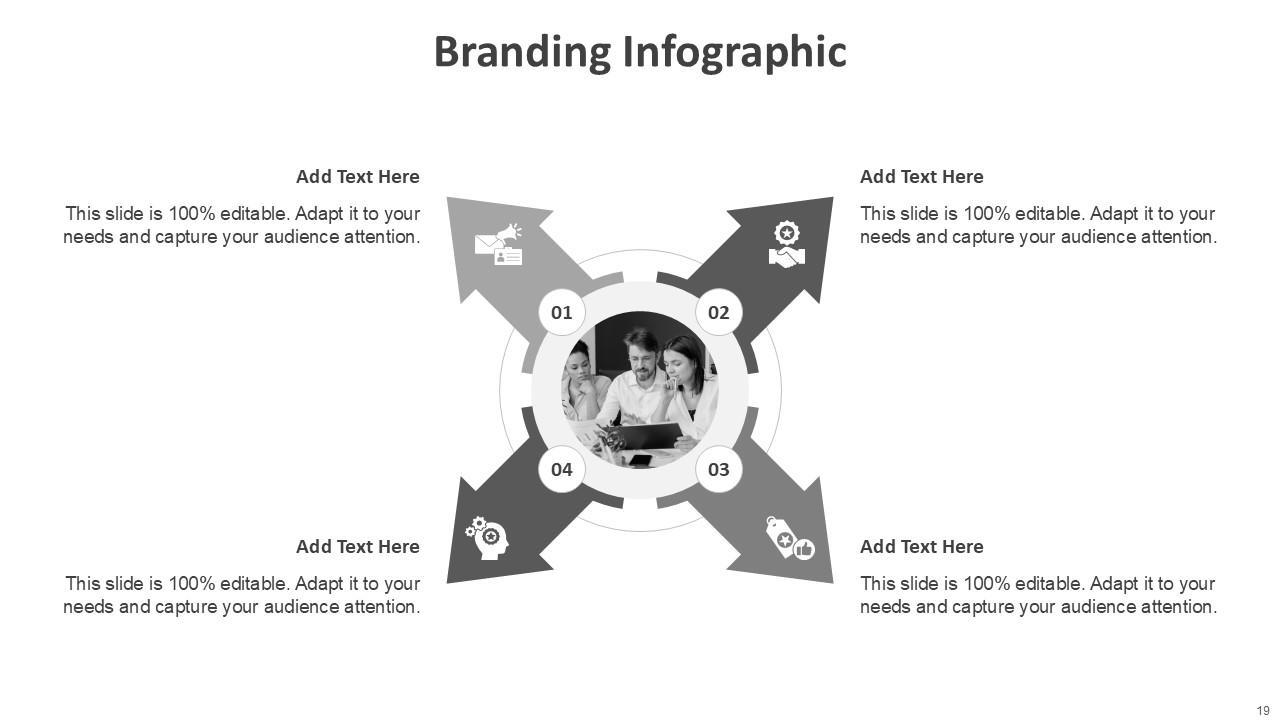 Branding Infographic

Add Text Here

This slide is 100% editable. Adapt it to your needs and capture your audience attention.

Add Text Here

This slide is 100% editable. Adapt it to your needs and capture your audience attention.

01

02

04

03

Add Text Here

This slide is 100% editable. Adapt it to your needs and capture your audience attention.

Add Text Here

This slide is 100% editable. Adapt it to your needs and capture your audience attention.

19