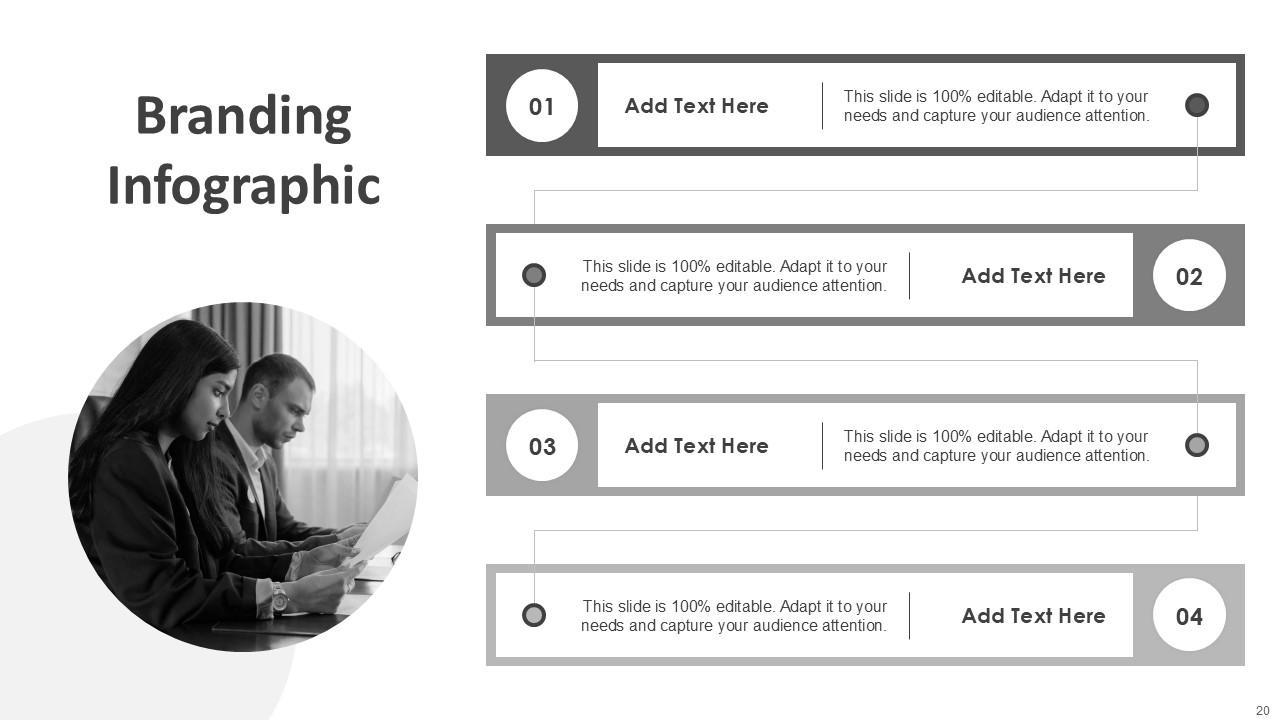 Branding Infographic

01
Add Text Here
This slide is 100% editable. Adapt it to your needs and capture your audience attention.

This slide is 100% editable. Adapt it to your needs and capture your audience attention.
Add Text Here
02

03
Add Text Here
This slide is 100% editable. Adapt it to your needs and capture your audience attention.

This slide is 100% editable. Adapt it to your needs and capture your audience attention.
Add Text Here
04

20