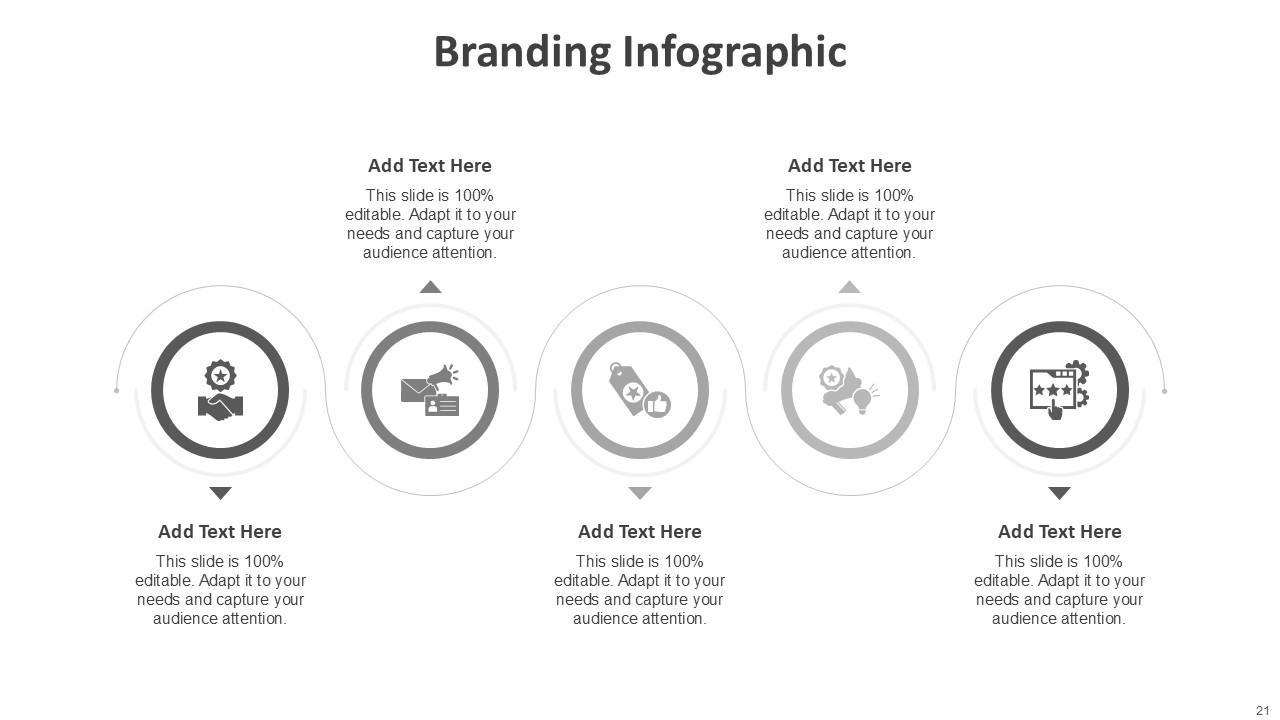 Branding Infographic

Add Text Here
This slide is 100% editable. Adapt it to your needs and capture your audience attention.

Add Text Here
This slide is 100% editable. Adapt it to your needs and capture your audience attention.

Add Text Here
This slide is 100% editable. Adapt it to your needs and capture your audience attention.

Add Text Here
This slide is 100% editable. Adapt it to your needs and capture your audience attention.

Add Text Here
This slide is 100% editable. Adapt it to your needs and capture your audience attention.

21