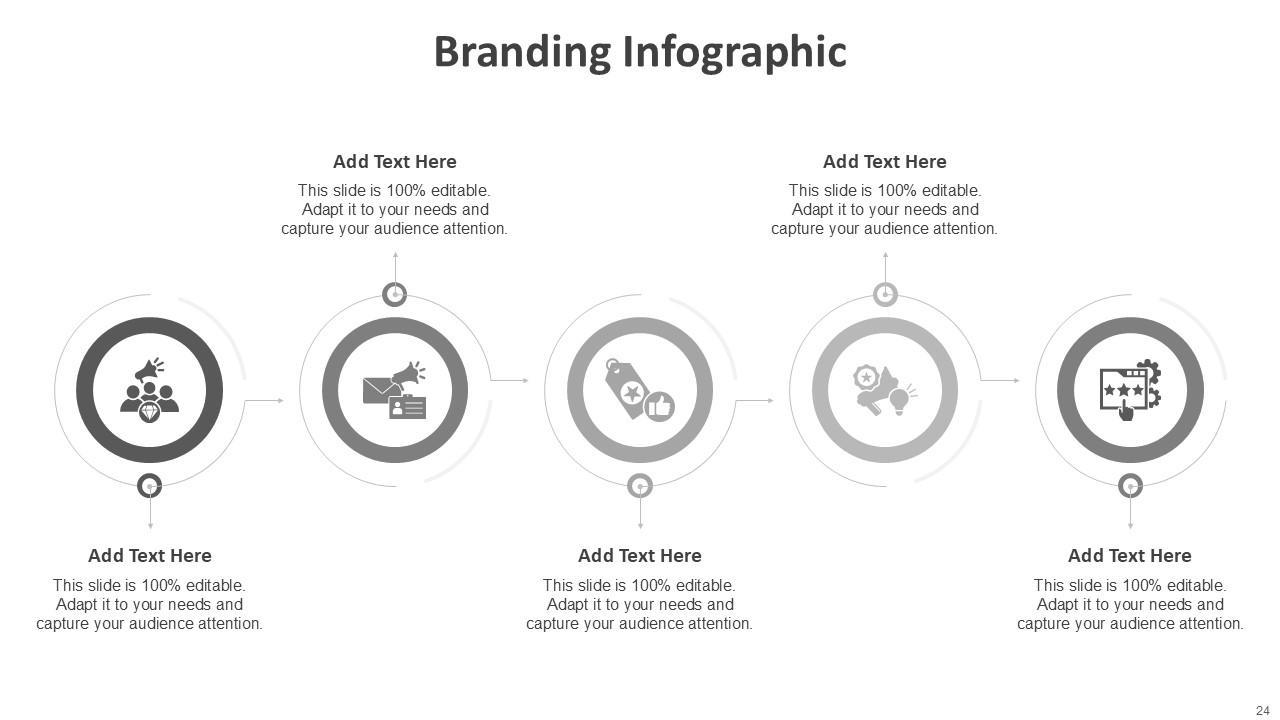 Branding Infographic

Add Text Here
This slide is 100% editable. Adapt it to your needs and capture your audience attention.

Add Text Here
This slide is 100% editable. Adapt it to your needs and capture your audience attention.

Add Text Here
This slide is 100% editable. Adapt it to your needs and capture your audience attention.

Add Text Here
This slide is 100% editable. Adapt it to your needs and capture your audience attention.

Add Text Here
This slide is 100% editable. Adapt it to your needs and capture your audience attention.

24